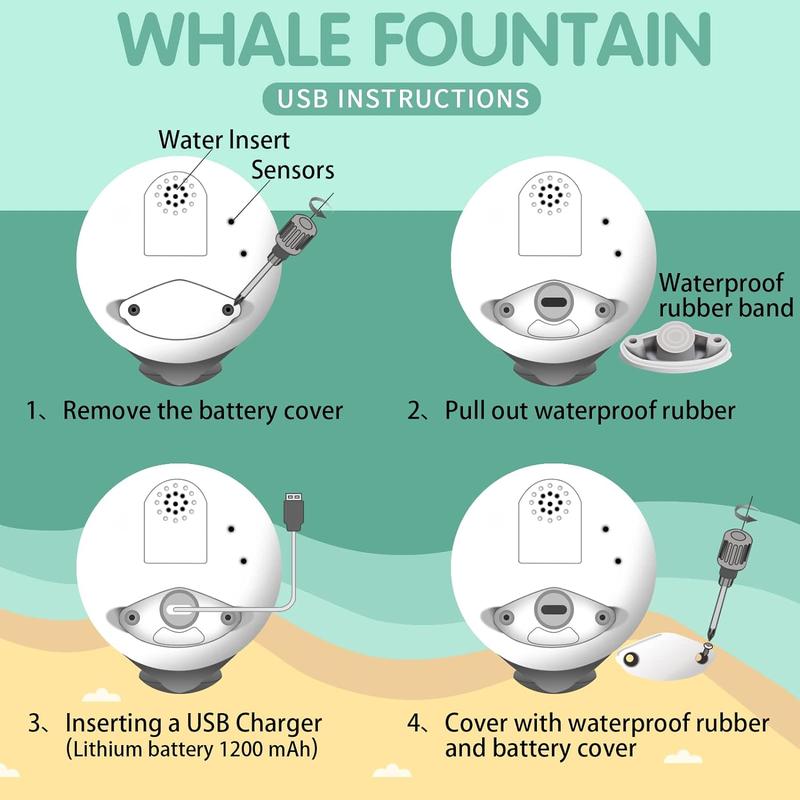 WHALE FOUNTAIN

USB INSTRUCTIONS

Water Insert

Sensors

1、Remove the battery cover

Waterproof rubber band

2、Pull out waterproof rubber

3、Inserting a USB Charger (Lithium battery 1200 mAh)

4、Cover with waterproof rubber and battery cover