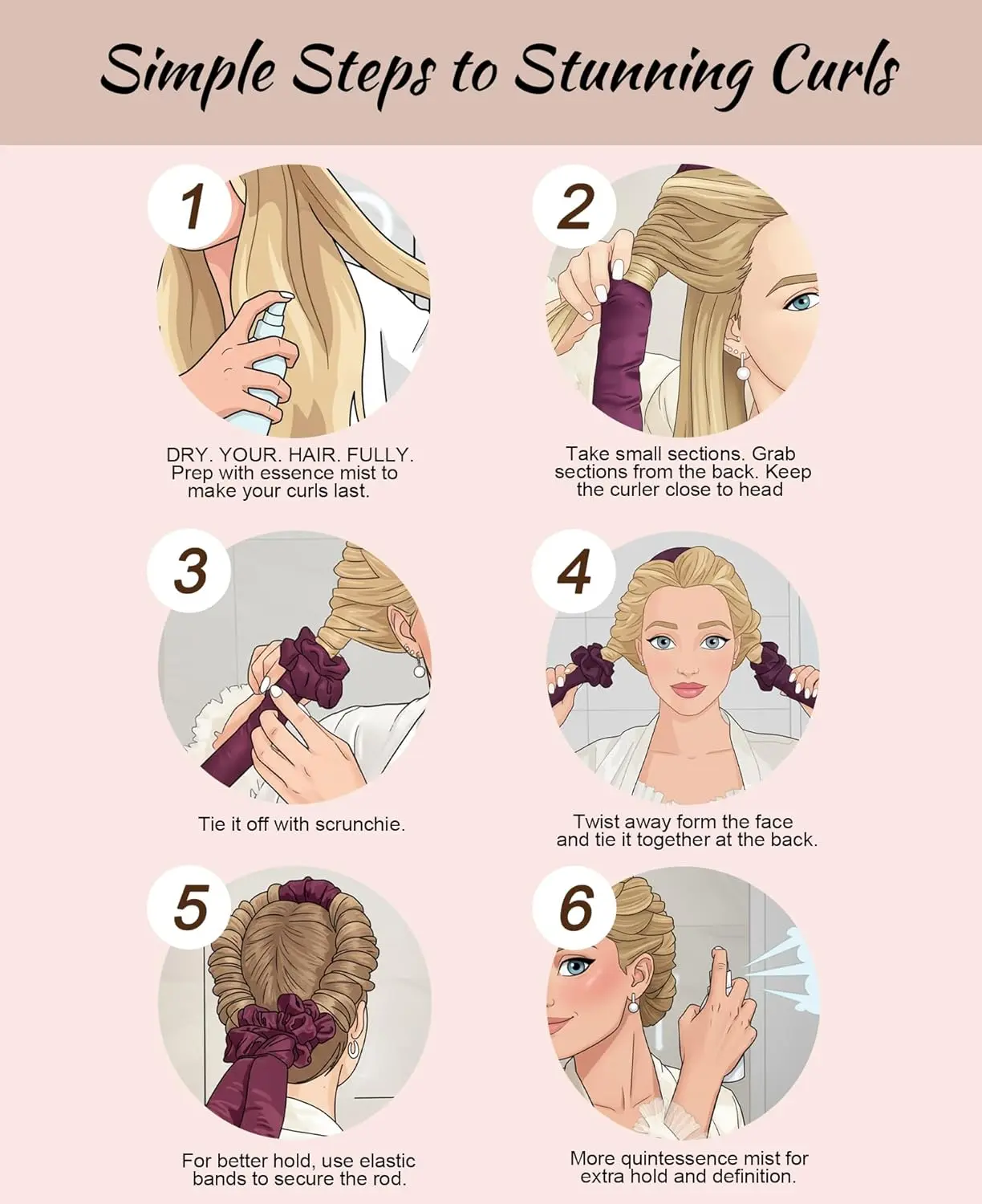 Simple Steps to Stunning Curls

1

DRY. YOUR. HAIR. FULLY. Prep with essence mist to make your curls last.

2

Take small sections. Grab sections from the back. Keep the curler close to head

3

Tie it off with scrunchie.

4

Twist away form the face and tie it together at the back.

5

For better hold, use elastic bands to secure the rod.

6

More quintessence mist for extra hold and definition.