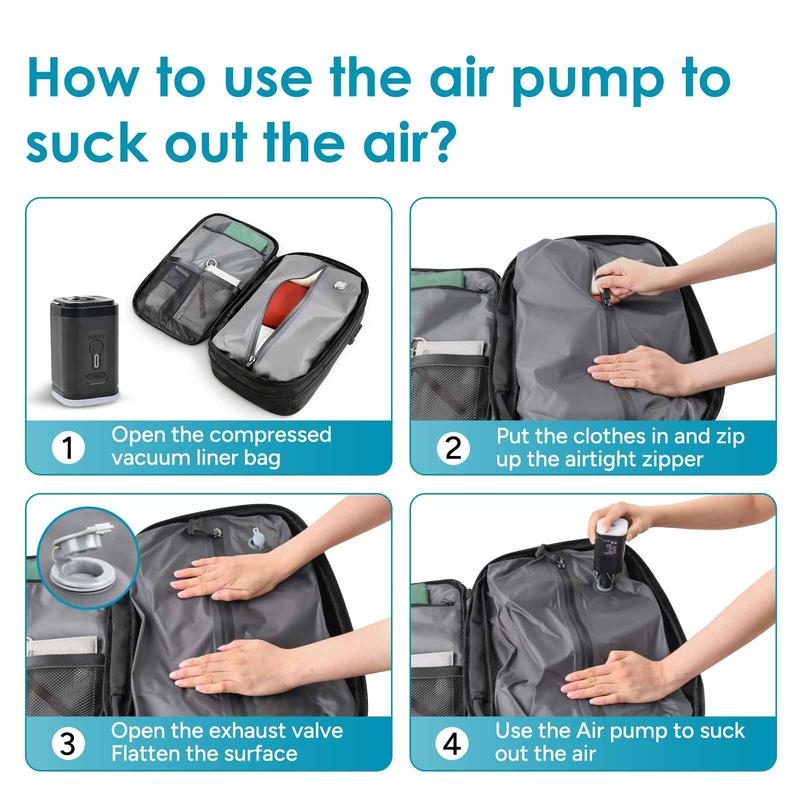 How to use the air pump to suck out the air?

1 Open the compressed vacuum liner bag

2 Put the clothes in and zip up the airtight zipper

3 Open the exhaust valve Flatten the surface

4 Use the Air pump to suck out the air