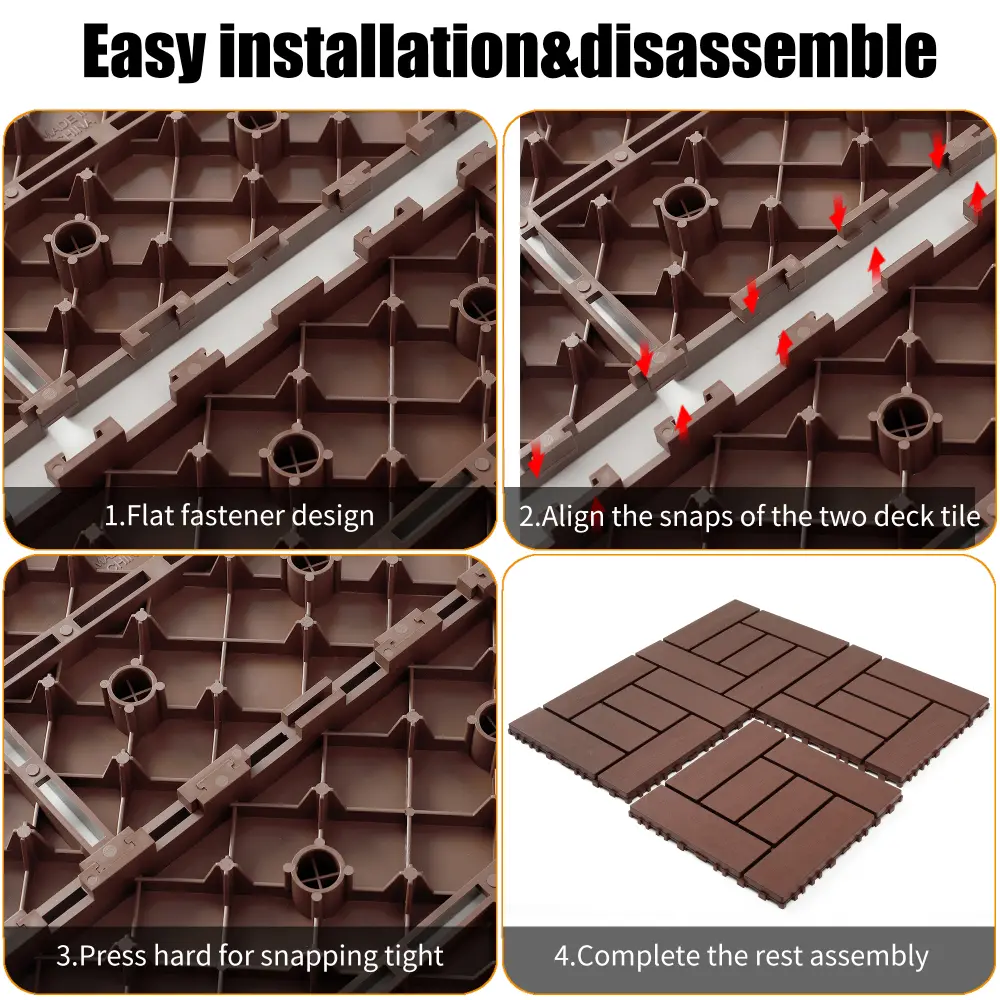 Easy installation&disassemble

1.Flat fastener design

2.Align the snaps of the two deck tile

3.Press hard for snapping tight

4.Complete the rest assembly