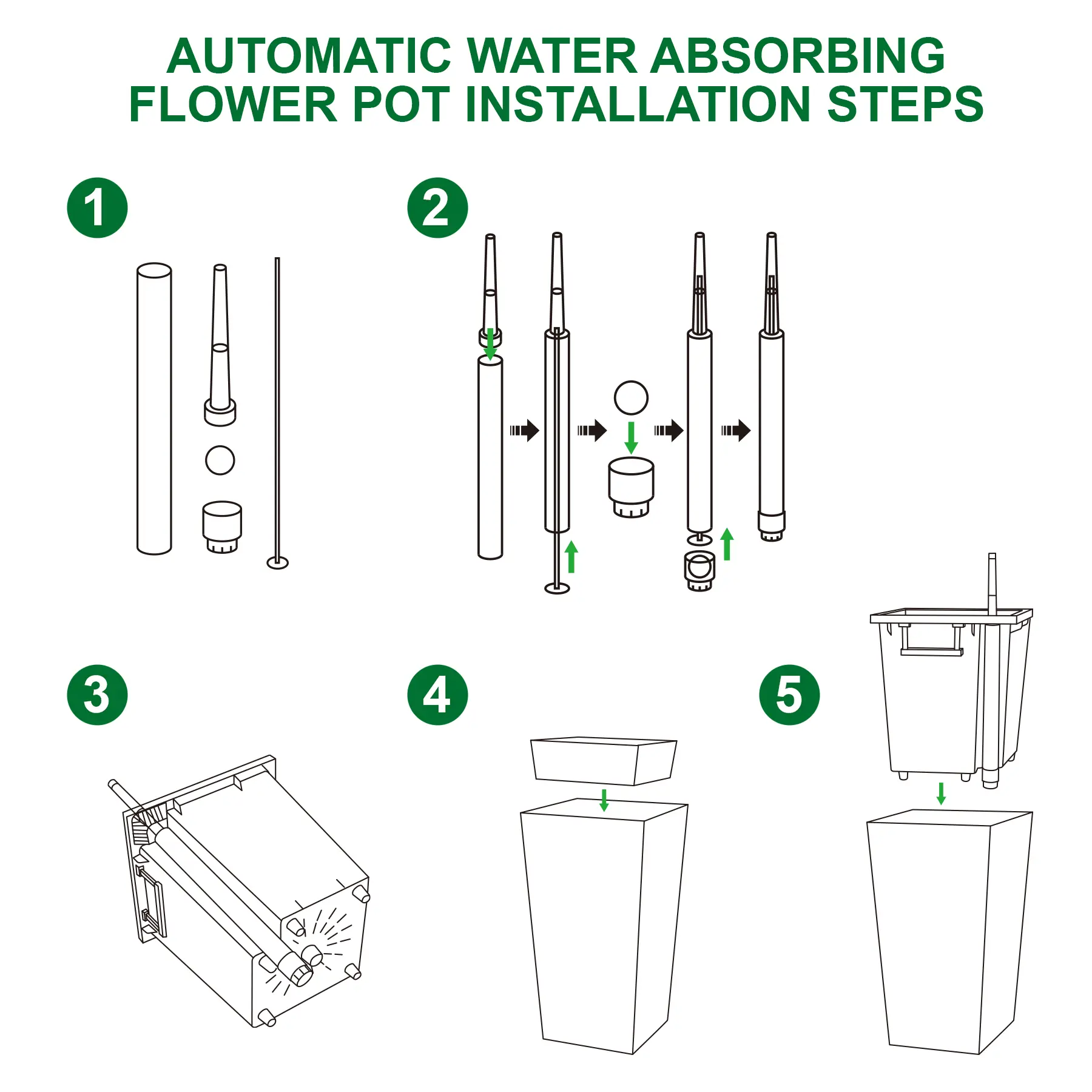 AUTOMATIC WATER ABSORBING FLOWER POT INSTALLATION STEPS

1

2

3

4

5