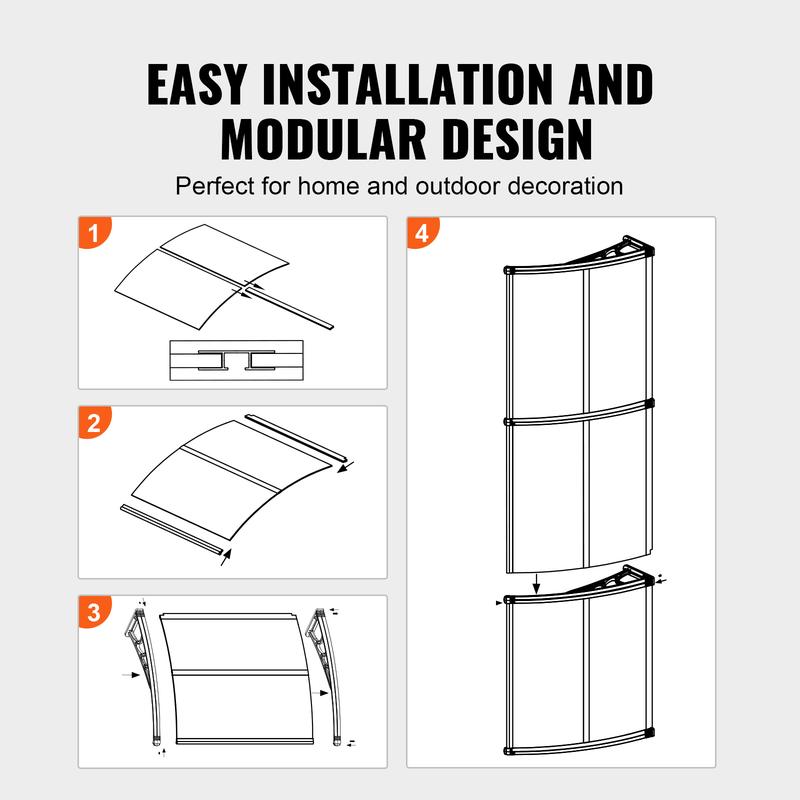 EASY INSTALLATION AND MODULAR DESIGN

Perfect for home and outdoor decoration

1

2

3

4