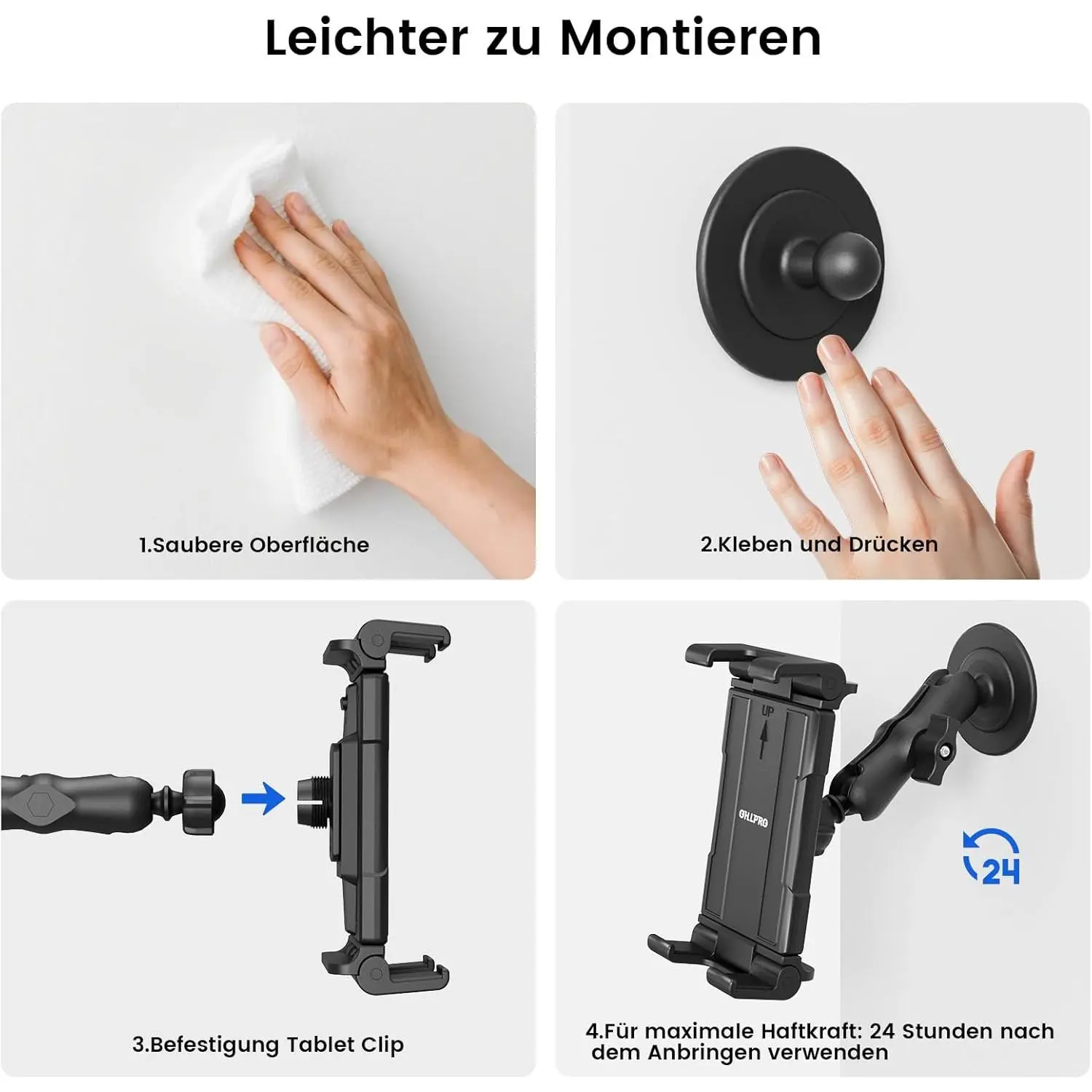 Leichter zu Montieren

1.Saubere Oberfläche

2.Kleben und Drücken

3.Befestigung Tablet Clip

UP

OHLPRO

24

4.Für maximale Haftkraft: 24 Stunden nach dem Anbringen verwenden