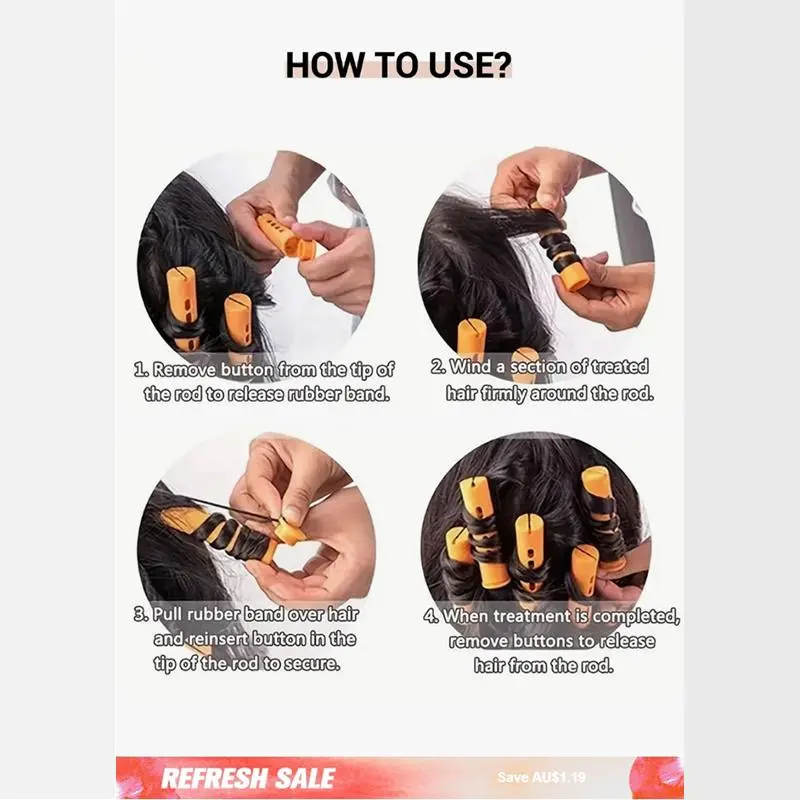 HOW TO USE?

1. Remove button from the tip of the rod to release rubber band.

2. Wind a section of treated hair firmly around the rod.

3. Pull rubber band over hair and reinsert button in the tip of the rod to secure.

4. When treatment is completed, remove buttons to release hair from the rod.

REFRESH SALE

Save AU$1.19