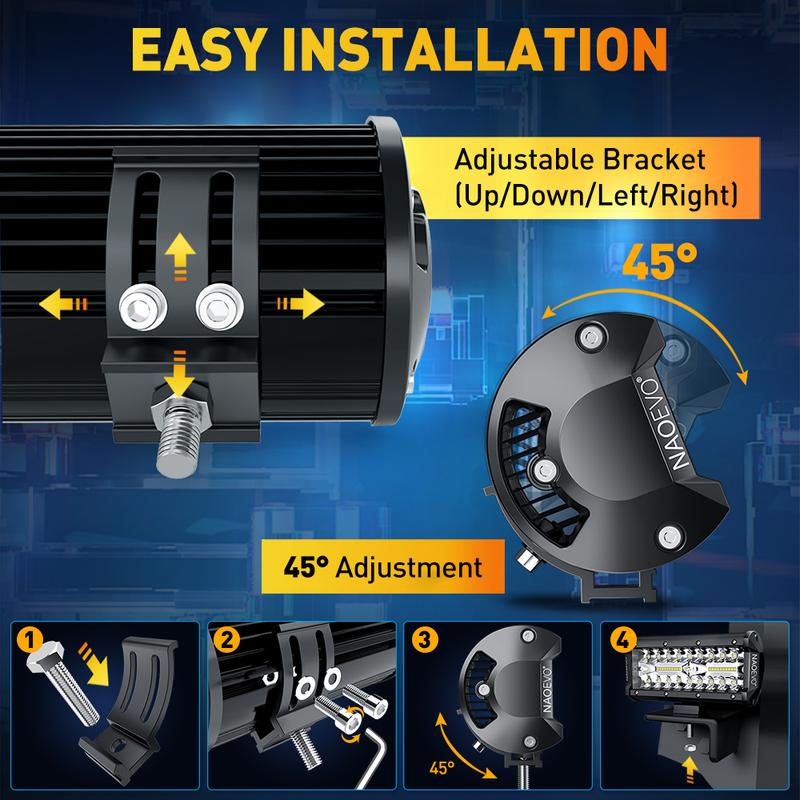 EASY INSTALLATION

Adjustable Bracket (Up/Down/Left/Right)

45°

NAOEVO

45° Adjustment

1

2

3

NAOEVO

45°

4

NAOEVO