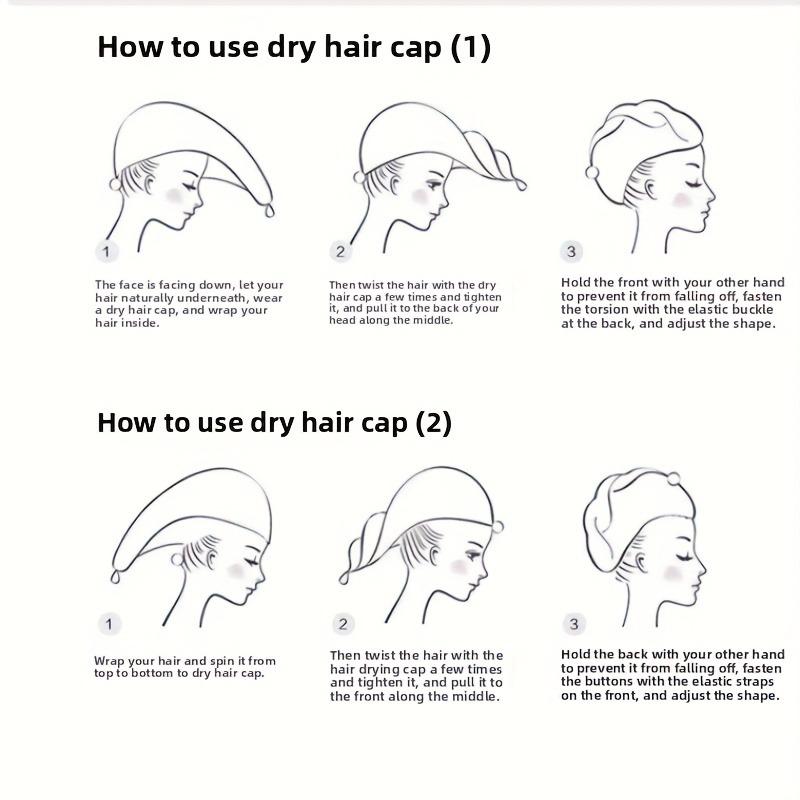 How to use dry hair cap (1)

1

The face is facing down, let your hair naturally underneath, wear a dry hair cap, and wrap your hair inside.

2

Then twist the hair with the dry hair cap a few times and tighten it, and pull it to the back of your head along the middle.

3

Hold the front with your other hand to prevent it from falling off, fasten the torsion with the elastic buckle at the back, and adjust the shape.

How to use dry hair cap (2)

1

Wrap your hair and spin it from top to bottom to dry hair cap.

2

Then twist the hair with the hair drying cap a few times and tighten it, and pull it to the front along the middle.

3

Hold the back with your other hand to prevent it from falling off, fasten the buttons with the elastic straps on the front, and adjust the shape.