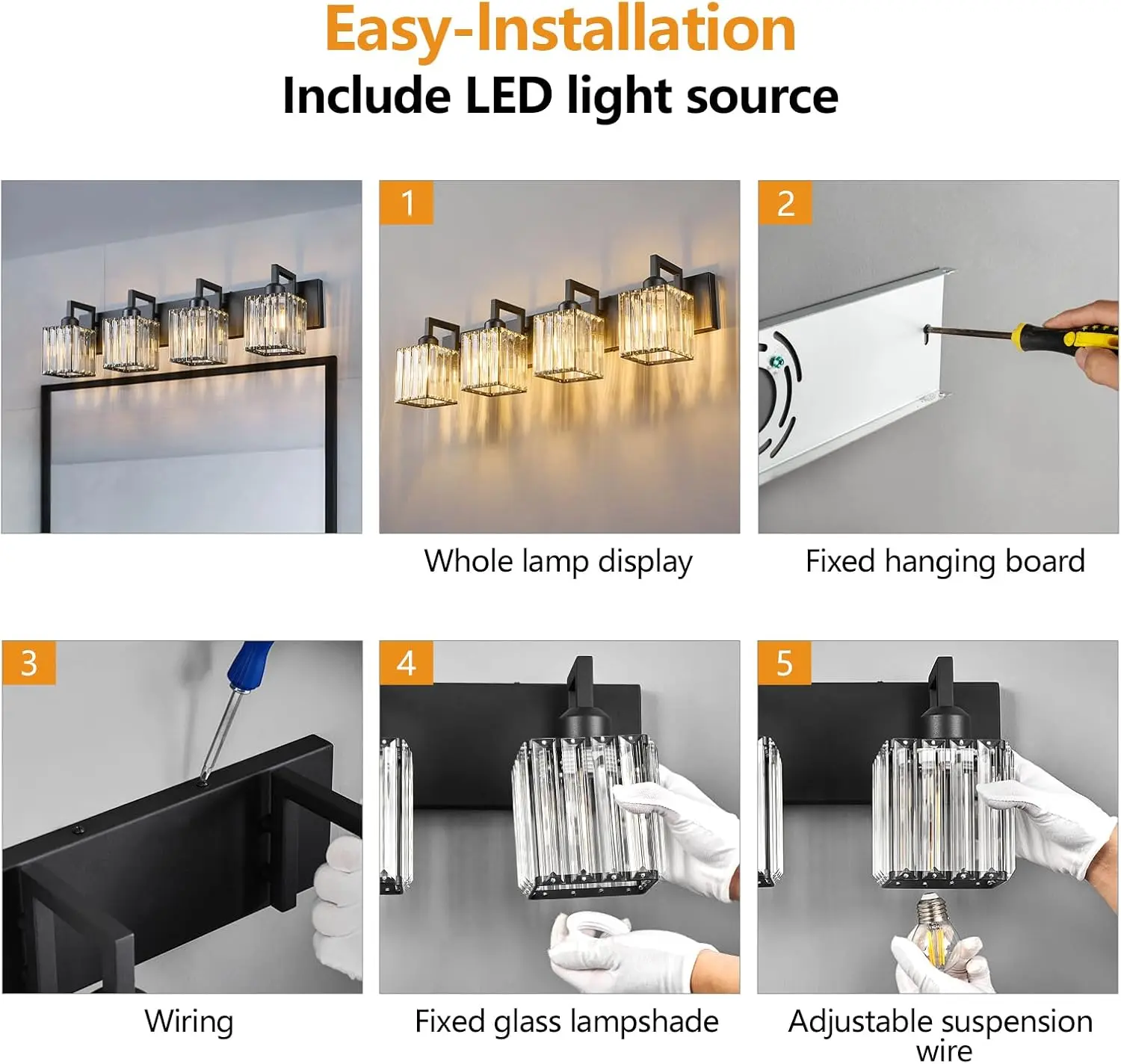 Easy-Installation
Include LED light source

1
Whole lamp display

2
Fixed hanging board

3
Wiring

4
Fixed glass lampshade

5
Adjustable suspension wire