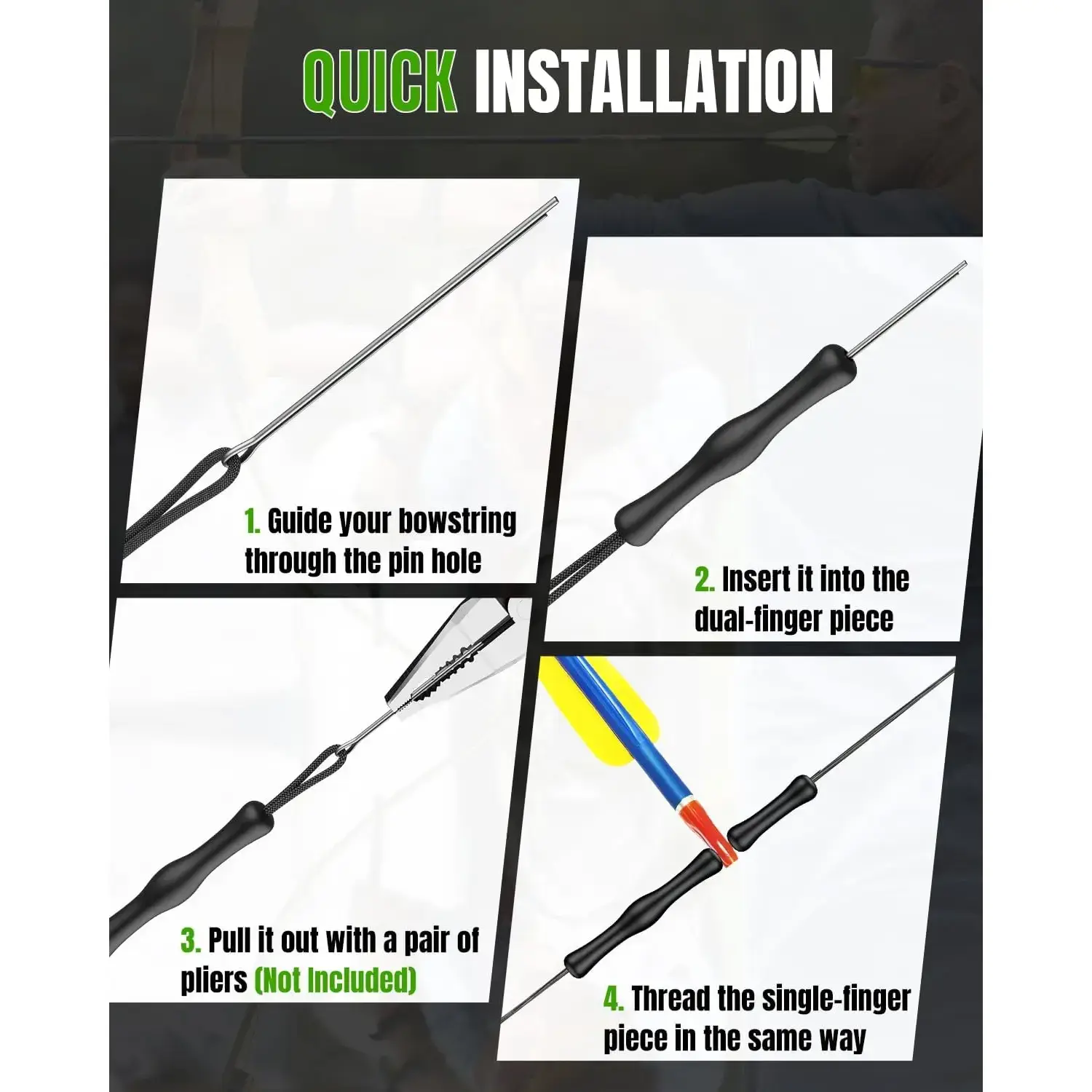 QUICK INSTALLATION

1. Guide your bowstring through the pin hole

2. Insert it into the dual-finger piece

3. Pull it out with a pair of pliers (Not Included)

4. Thread the single-finger piece in the same way