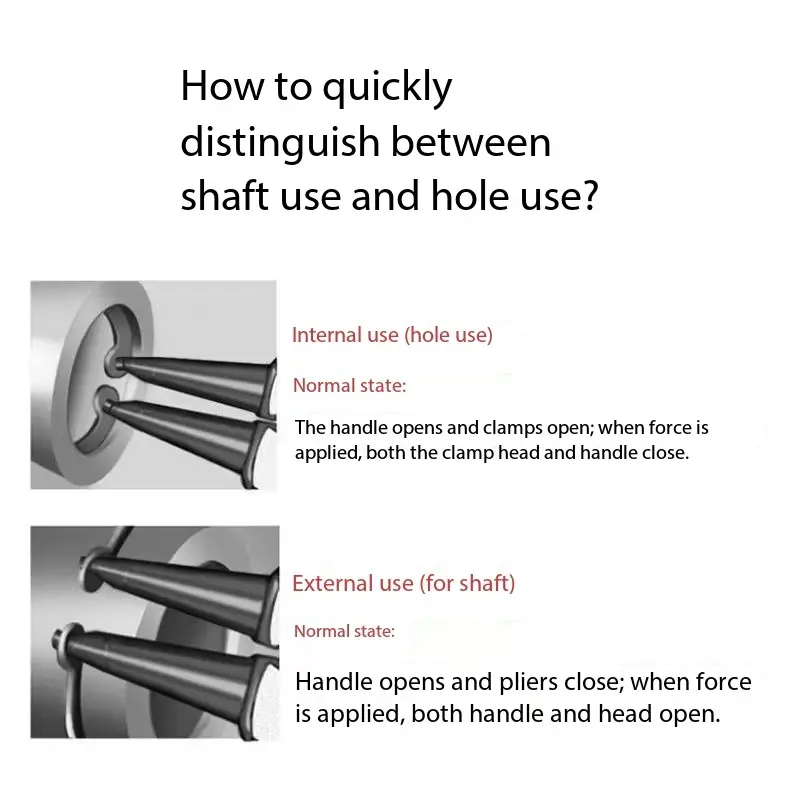 How to quickly distinguish between shaft use and hole use?

Internal use (hole use)

Normal state:

The handle opens and clamps open; when force is applied, both the clamp head and handle close.

External use (for shaft)

Normal state:

Handle opens and pliers close; when force is applied, both handle and head open.