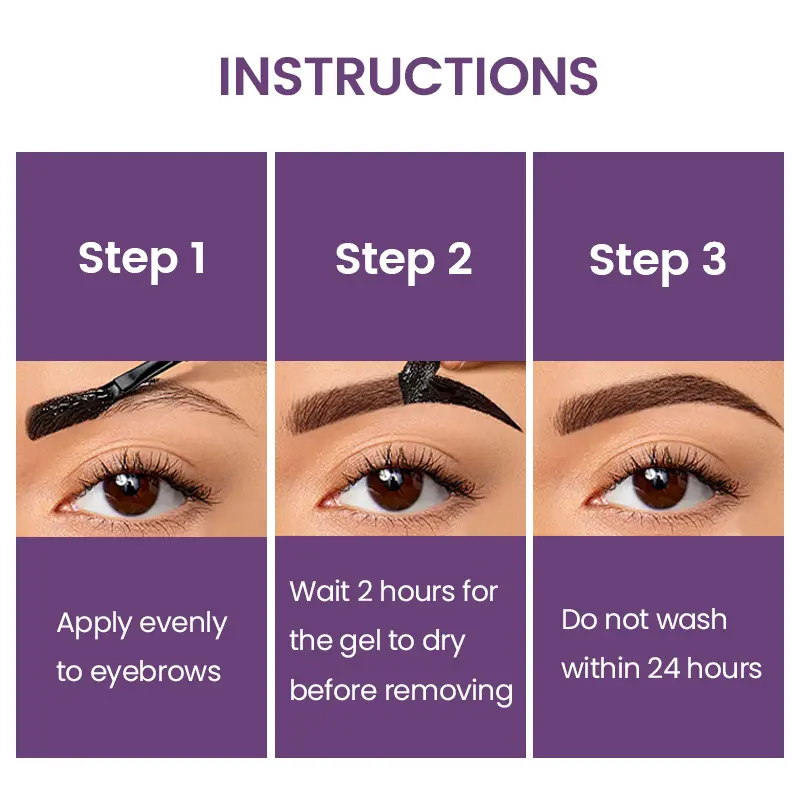 INSTRUCTIONS

Step 1

Apply evenly to eyebrows

Step 2

Wait 2 hours for the gel to dry before removing

Step 3

Do not wash within 24 hours