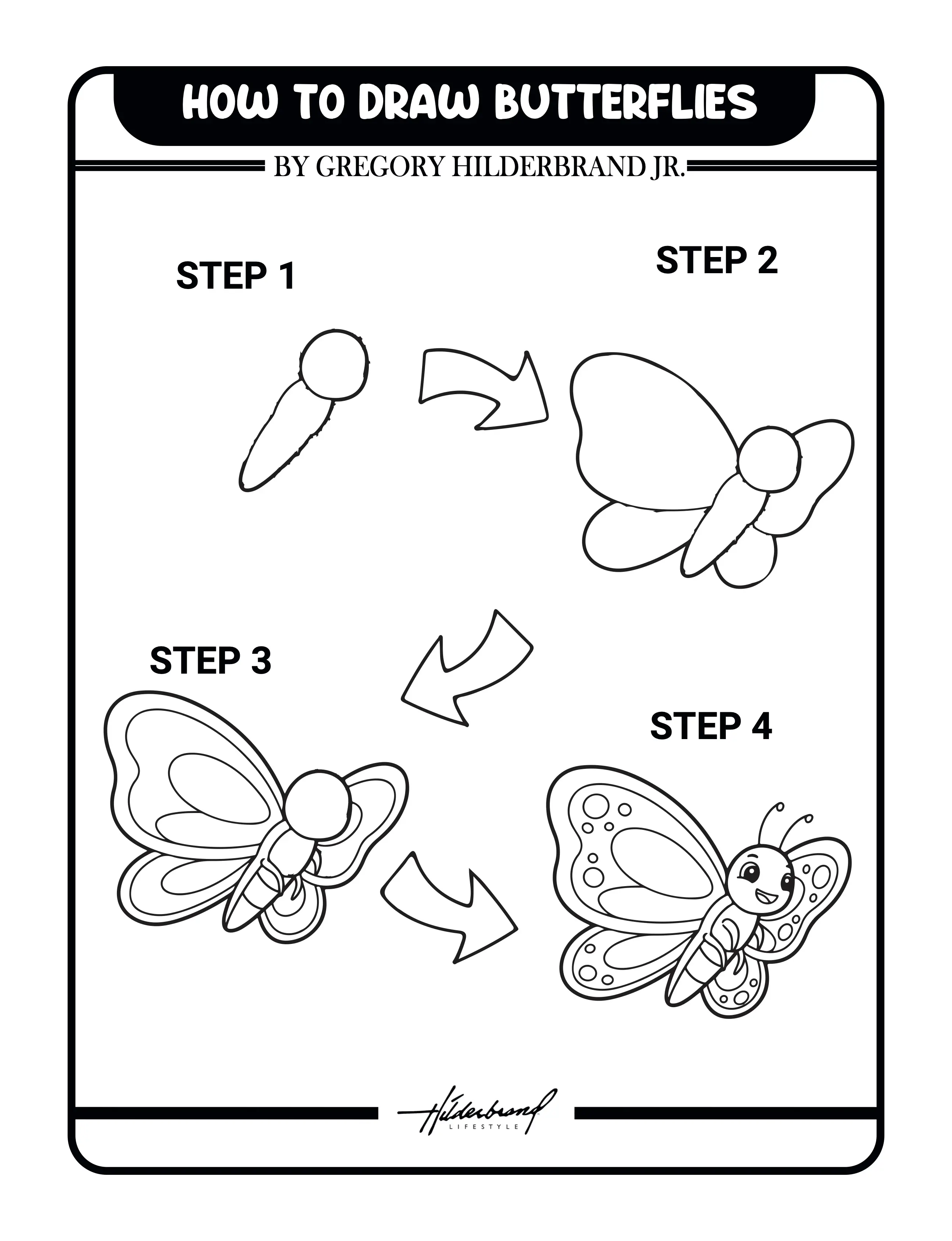 HOW TO DRAW BUTTERFLIES

BY GREGORY HILDERBRAND JR.

STEP 1

STEP 2

STEP 3

STEP 4

Hilderbrand
LIFESTYLE