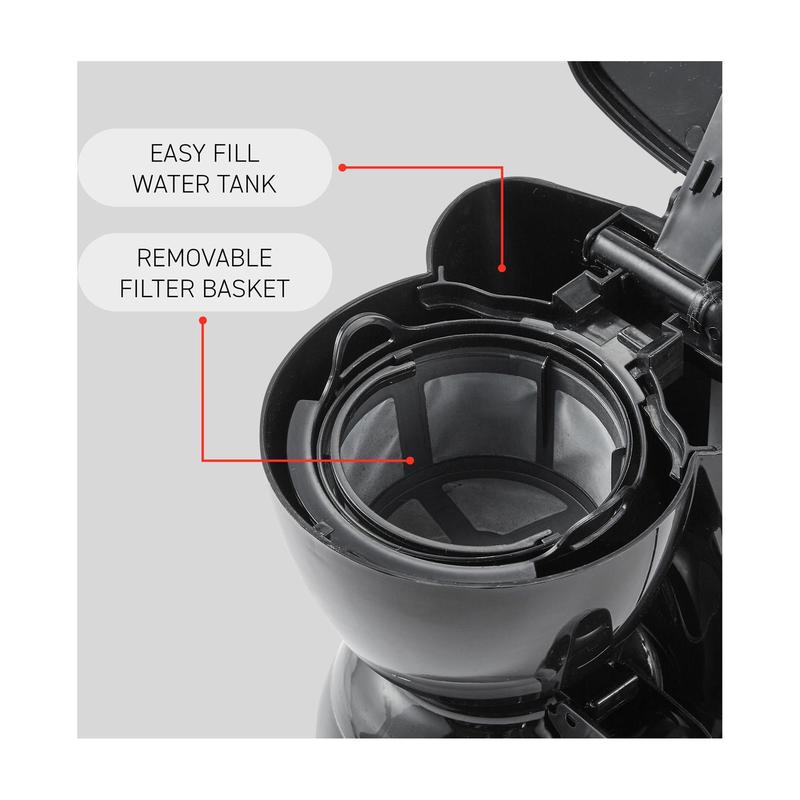 EASY FILL
WATER TANK

REMOVABLE
FILTER BASKET