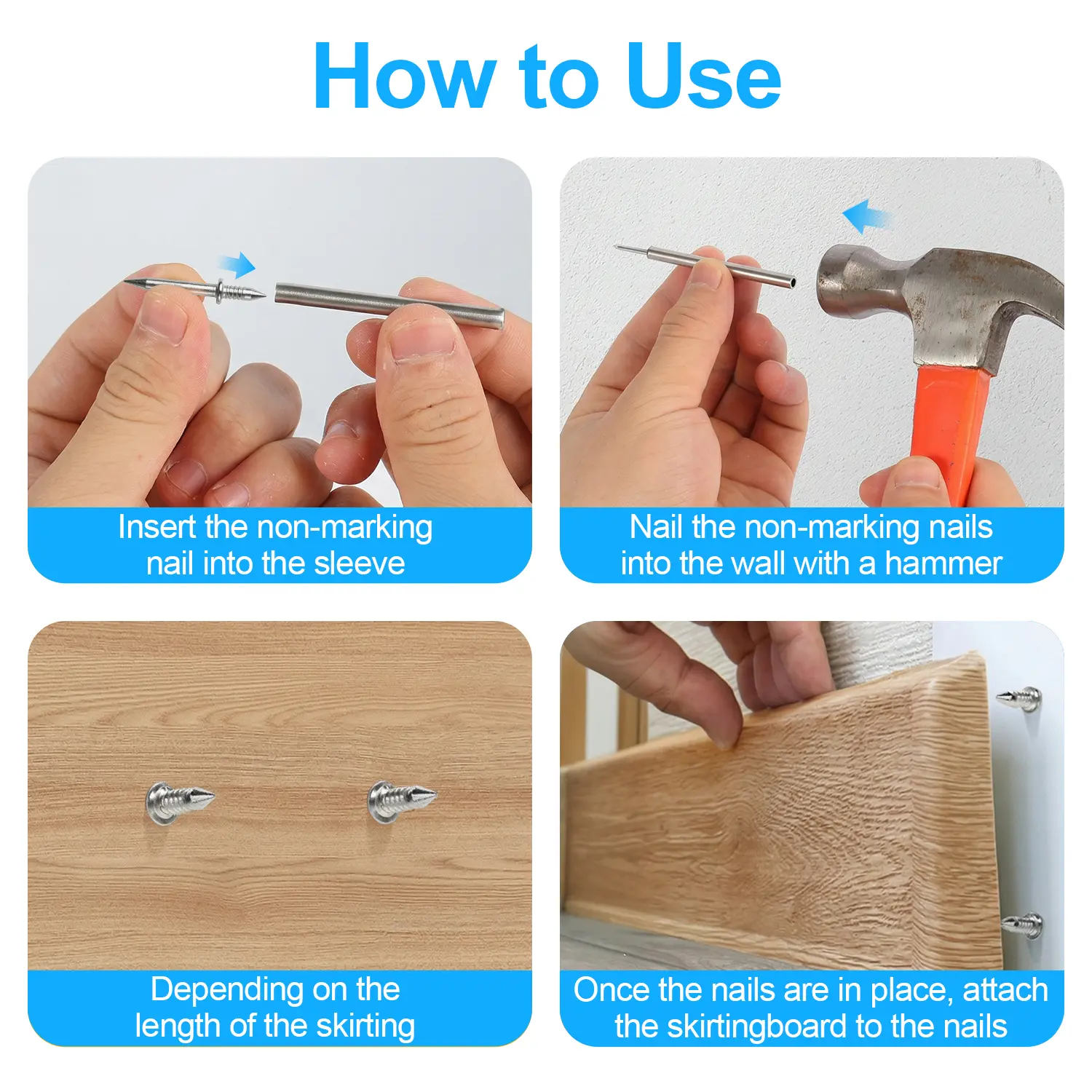 How to Use

Insert the non-marking nail into the sleeve

Nail the non-marking nails into the wall with a hammer

Depending on the length of the skirting

Once the nails are in place, attach the skirtingboard to the nails