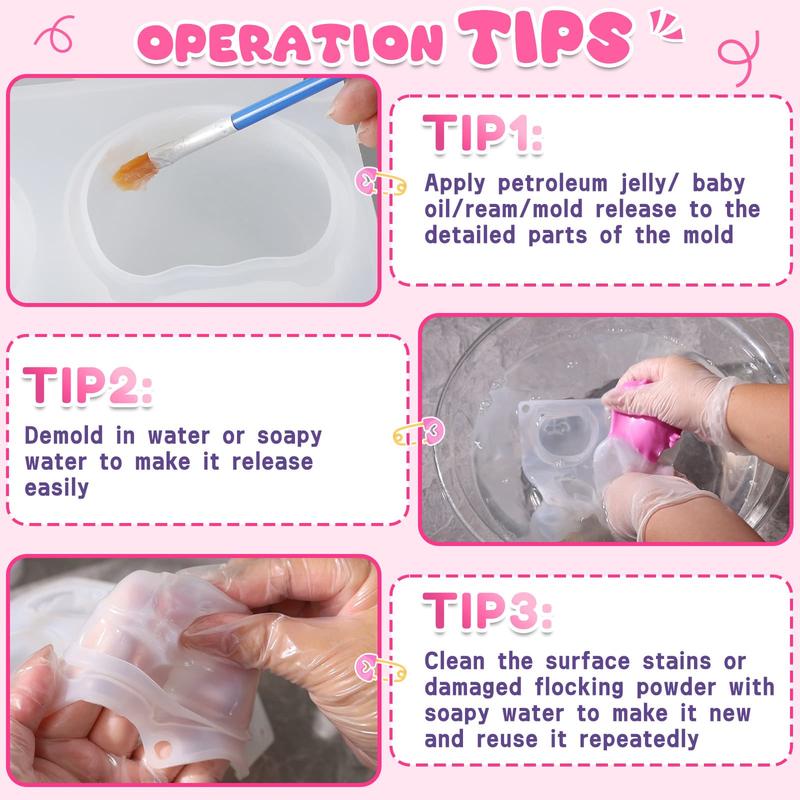 OPERATION TIPS

TIP1:

Apply petroleum jelly/ baby oil/ream/mold release to the detailed parts of the mold

TIP2:

Demold in water or soapy water to make it release easily

TIP3:

Clean the surface stains or damaged flocking powder with soapy water to make it new and reuse it repeatedly