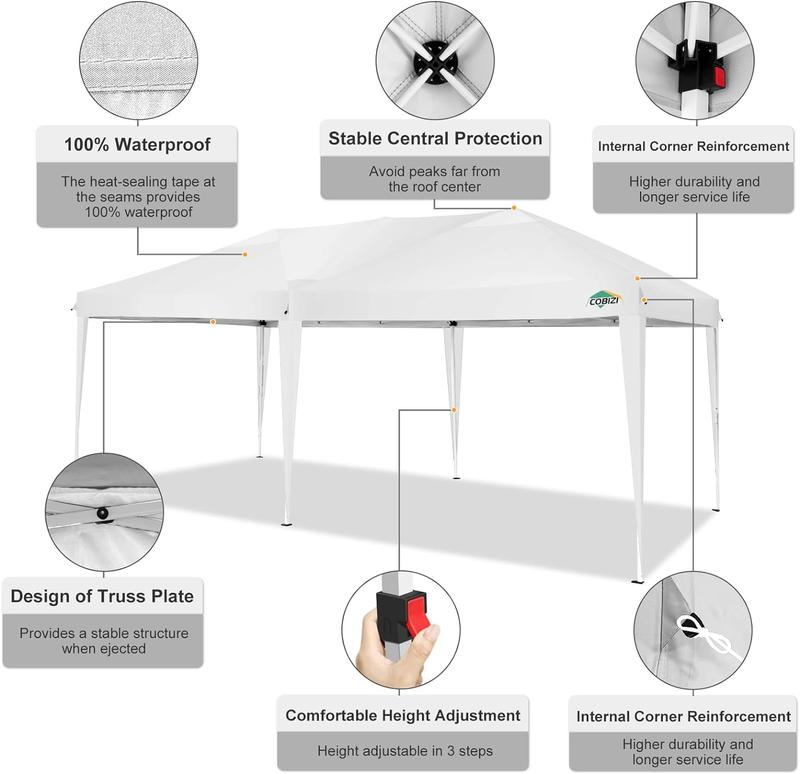 100% Waterproof

The heat-sealing tape at the seams provides 100% waterproof

Stable Central Protection

Avoid peaks far from the roof center

Internal Corner Reinforcement

Higher durability and longer service life

COBIZI

Design of Truss Plate

Provides a stable structure when ejected

Comfortable Height Adjustment

Height adjustable in 3 steps

Internal Corner Reinforcement

Higher durability and longer service life