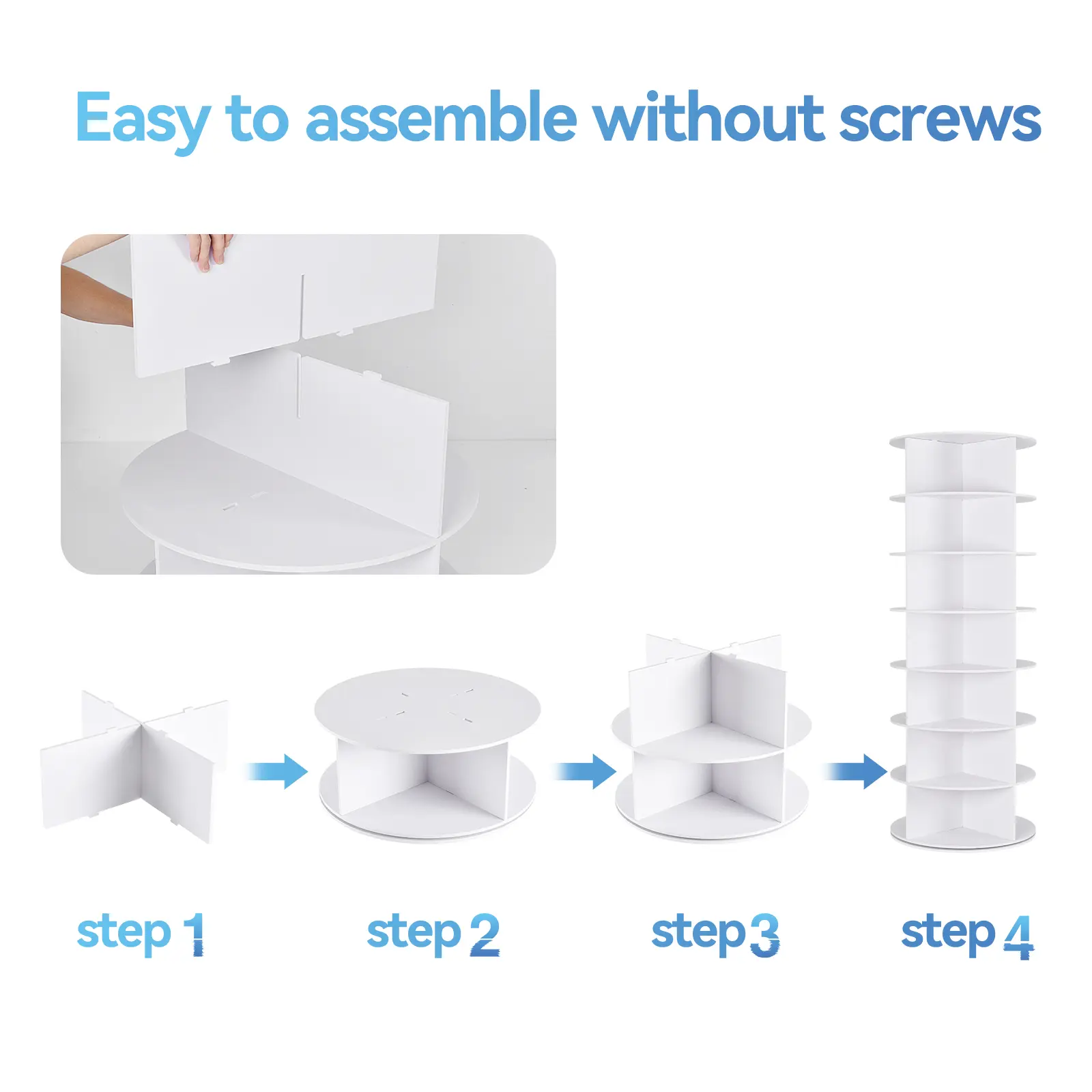 Easy to assemble without screws

step 1

step 2

step 3

step 4