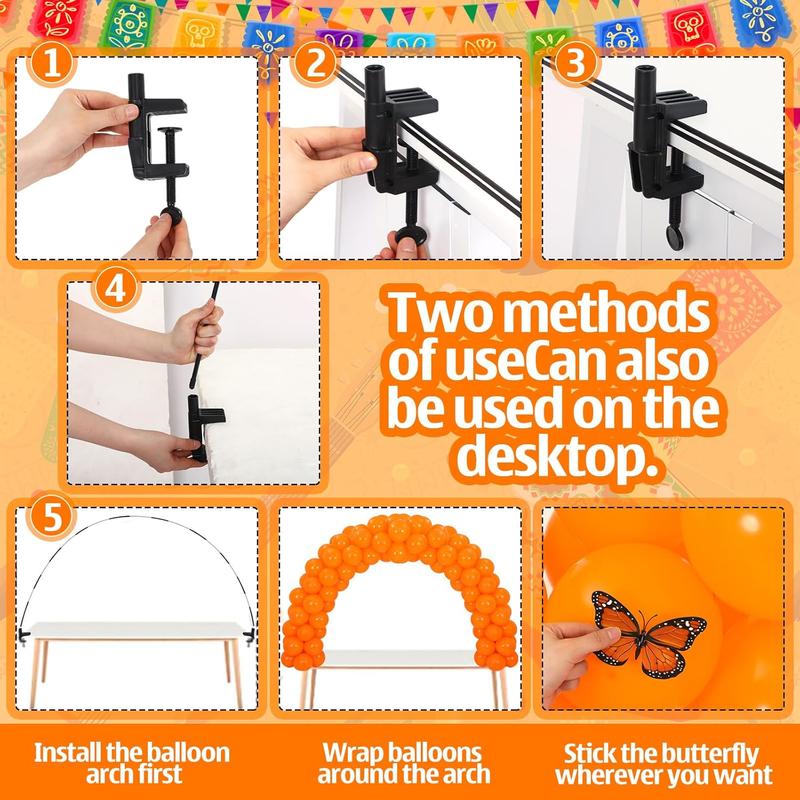 1

2

3

4

Two methods of useCan also be used on the desktop.

5

Install the balloon arch first

Wrap balloons around the arch

Stick the butterfly wherever you want