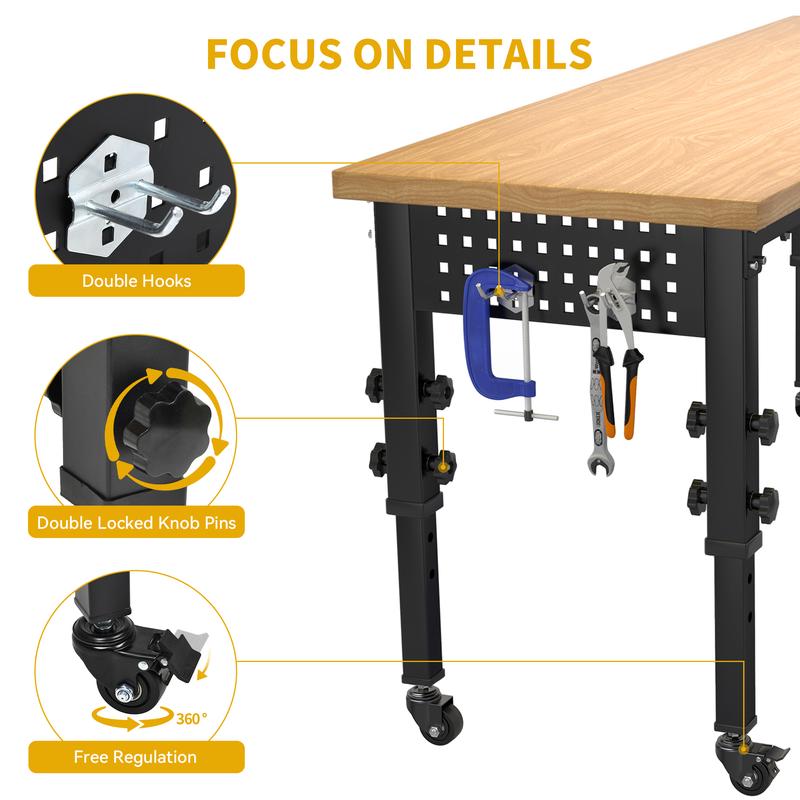 FOCUS ON DETAILS

Double Hooks

Double Locked Knob Pins

360°

Free Regulation