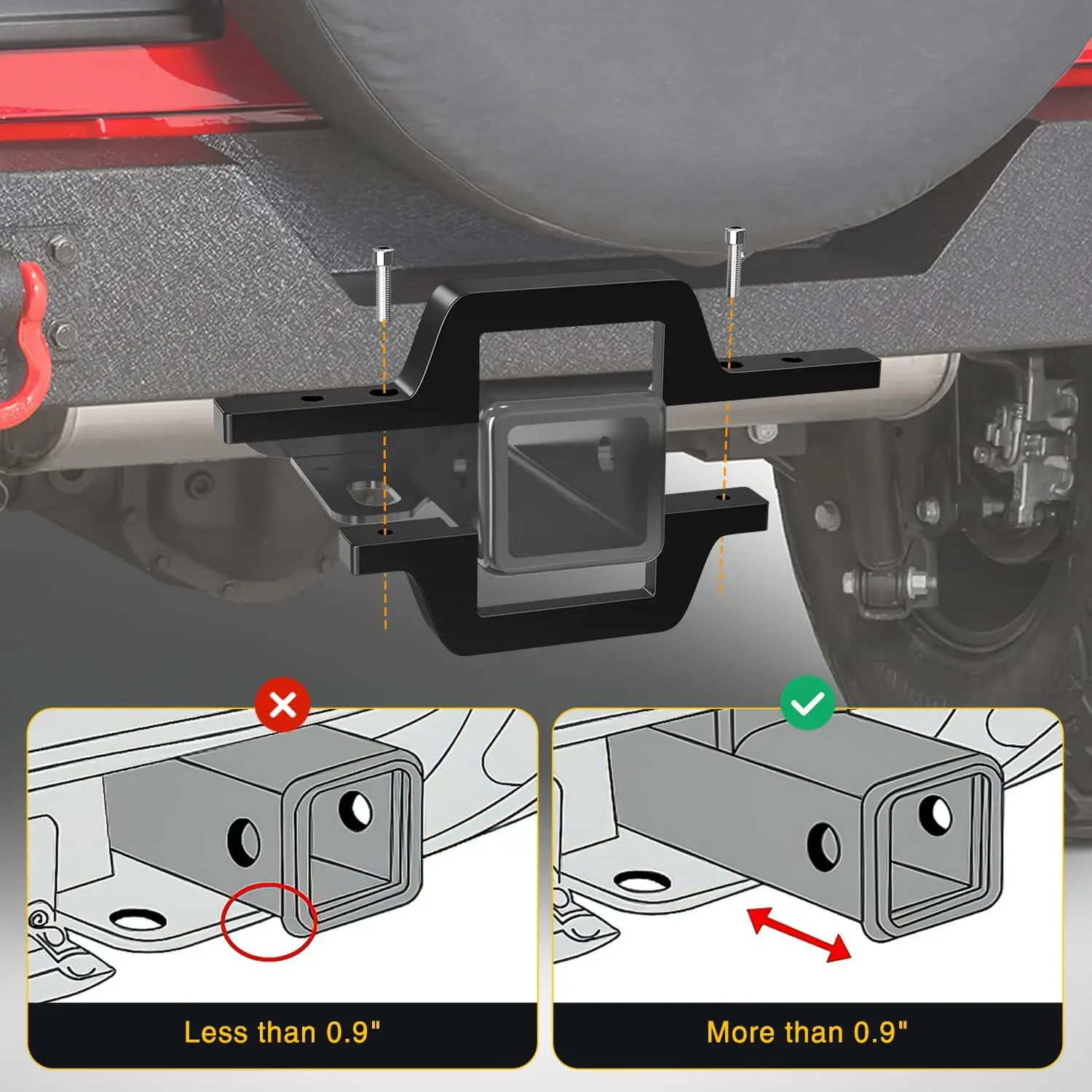 Less than 0.9"

More than 0.9"