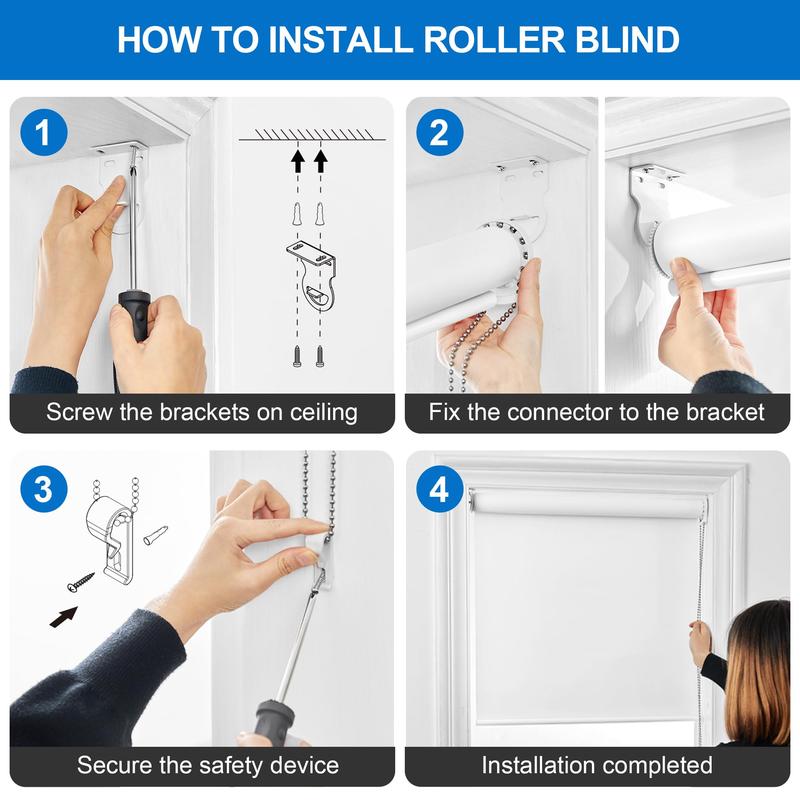 HOW TO INSTALL ROLLER BLIND

1

Screw the brackets on ceiling

2

Fix the connector to the bracket

3

Secure the safety device

4

Installation completed