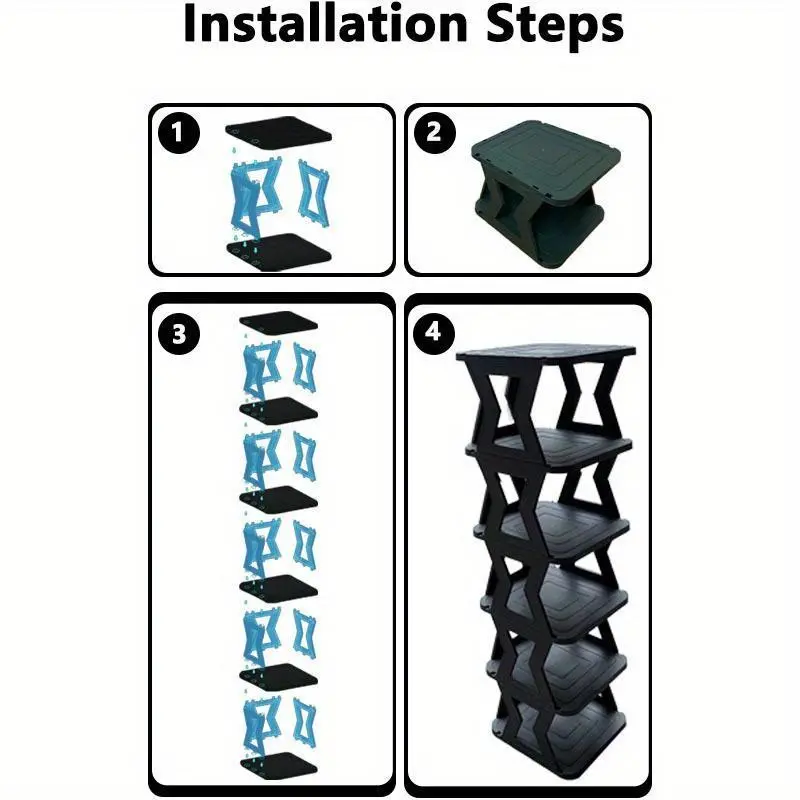 Installation Steps

1

2

3

4