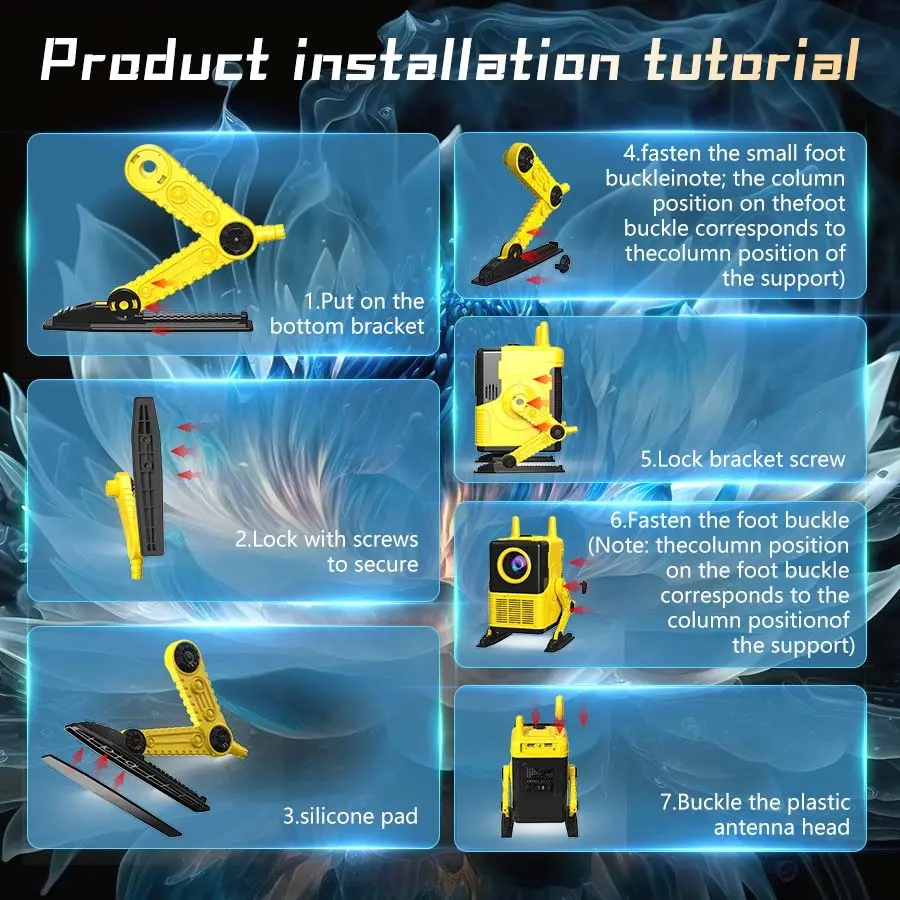 Product installation tutorial

1.Put on the bottom bracket

2.Lock with screws to secure

3.silicone pad

4.fasten the small foot buckleinote; the column position on thefoot buckle corresponds to thecolumn position of the support)

5.Lock bracket screw

6.Fasten the foot buckle (Note: thecolumn position on the foot buckle corresponds to the column positionof the support)

7.Buckle the plastic antenna head