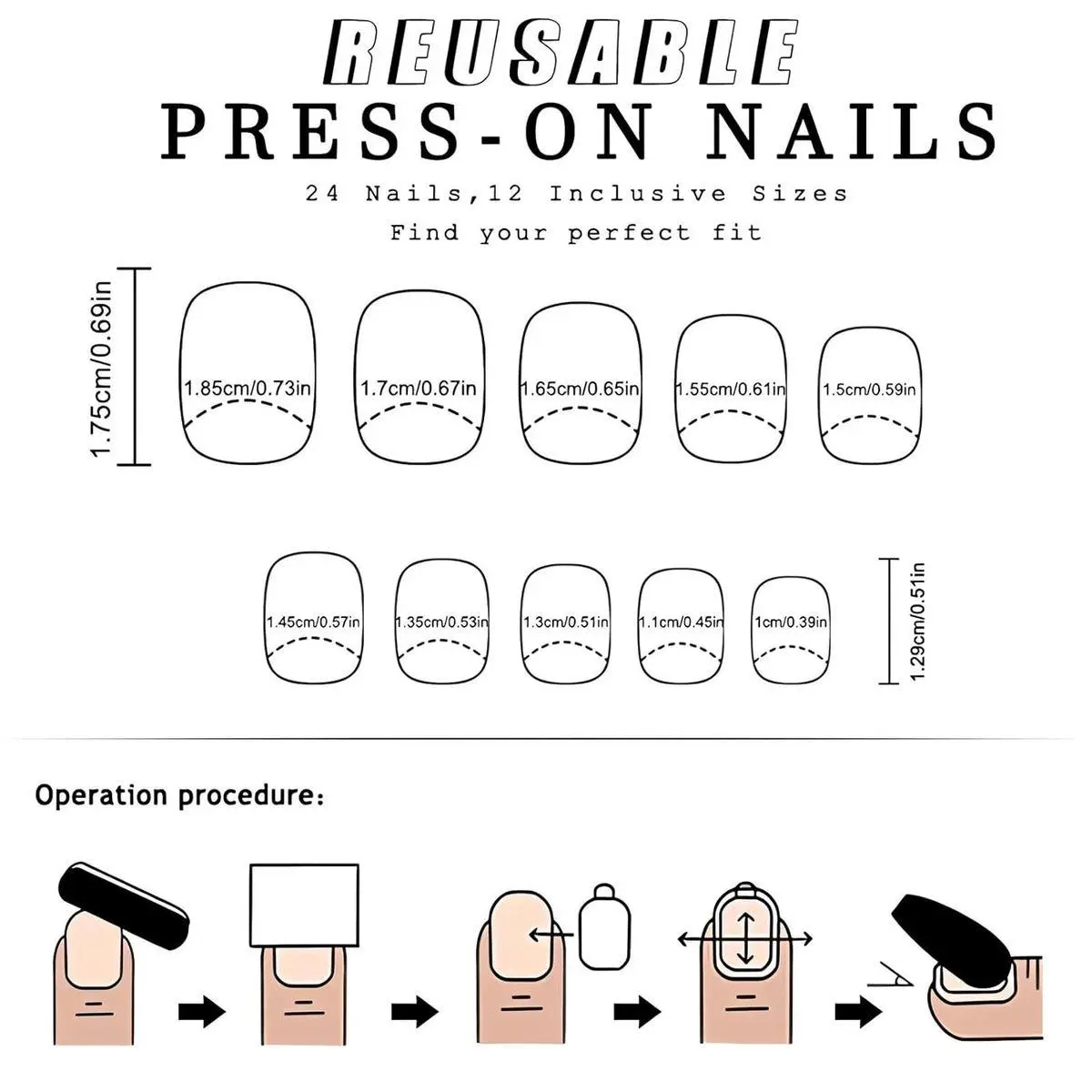 REUSABLE
PRESS-ON NAILS

24 Nails,12 Inclusive Sizes

Find your perfect fit

1.75cm/0.69in

1.85cm/0.73in

1.7cm/0.67in

1.65cm/0.65in

1.55cm/0.61in

1.5cm/0.59in

1.45cm/0.57in

1.35cm/0.53in

1.3cm/0.51in

1.1cm/0.45in

1cm/0.39in

1.29cm/0.51in

Operation procedure: