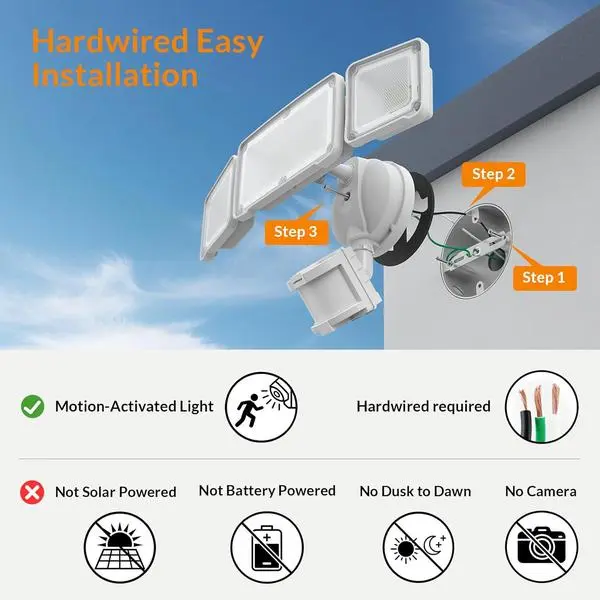 Hardwired Easy Installation

Step 2

Step 3

Step 1

Motion-Activated Light

Hardwired required

Not Solar Powered

Not Battery Powered

No Dusk to Dawn

No Camera