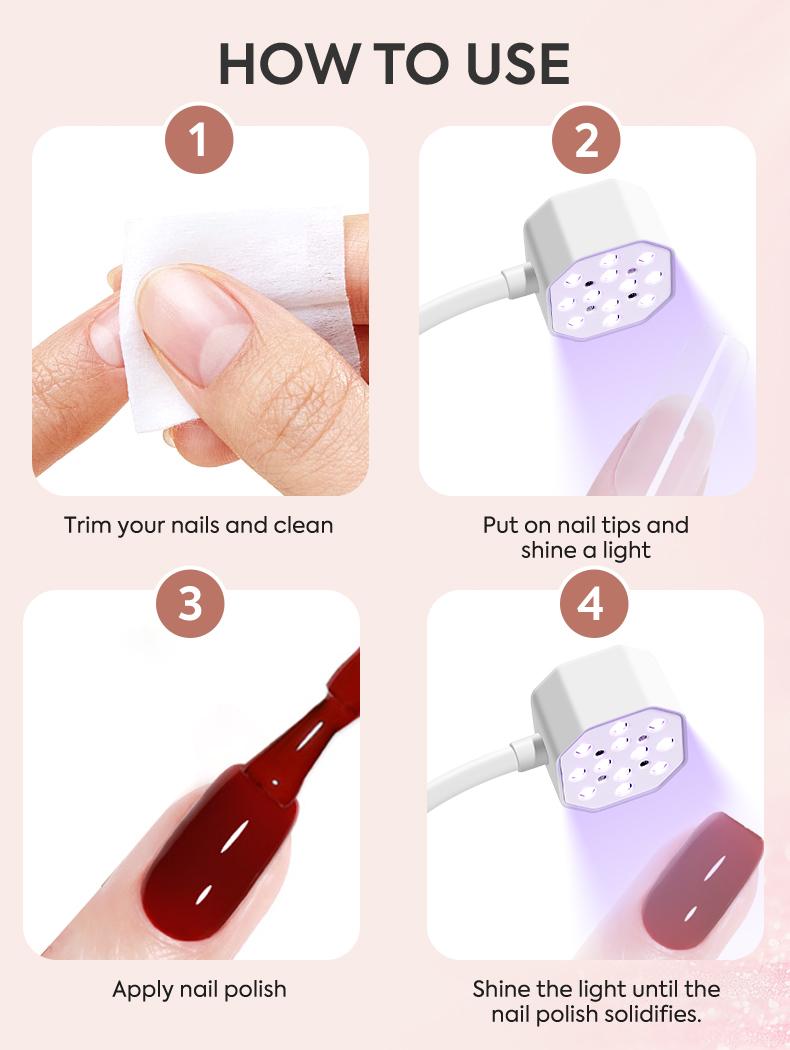 HOW TO USE

1

Trim your nails and clean

2

Put on nail tips and shine a light

3

Apply nail polish

4

Shine the light until the nail polish solidifies.