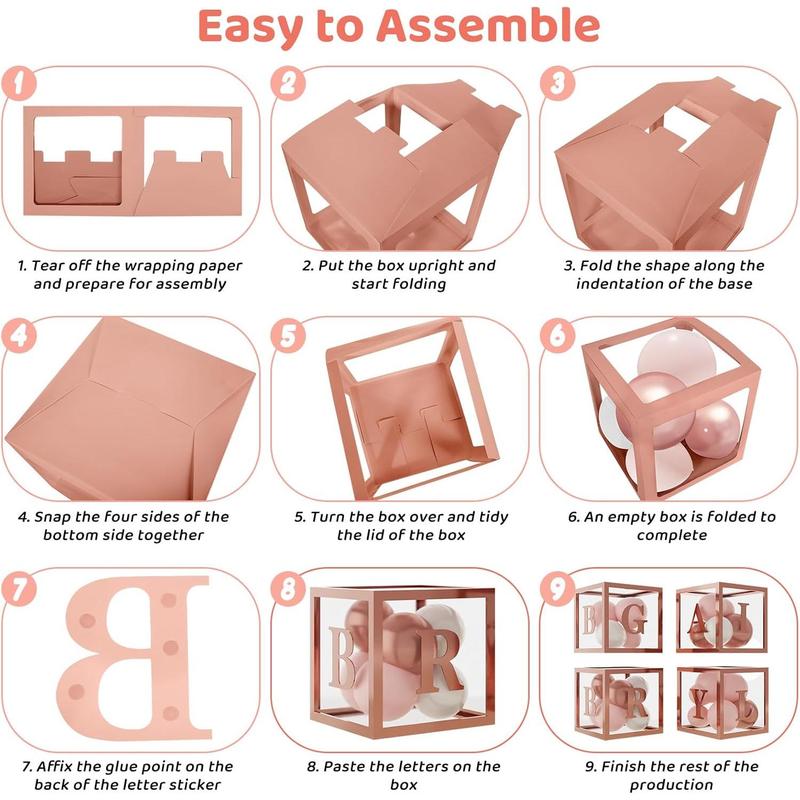 Easy to Assemble

1

1. Tear off the wrapping paper and prepare for assembly

2

2. Put the box upright and start folding

3

3. Fold the shape along the indentation of the base

4

4. Snap the four sides of the bottom side together

5

5. Turn the box over and tidy the lid of the box

6

6. An empty box is folded to complete

7

B

7. Affix the glue point on the back of the letter sticker

8

B R

8. Paste the letters on the box

9

B G A I B R Y L

9. Finish the rest of the production