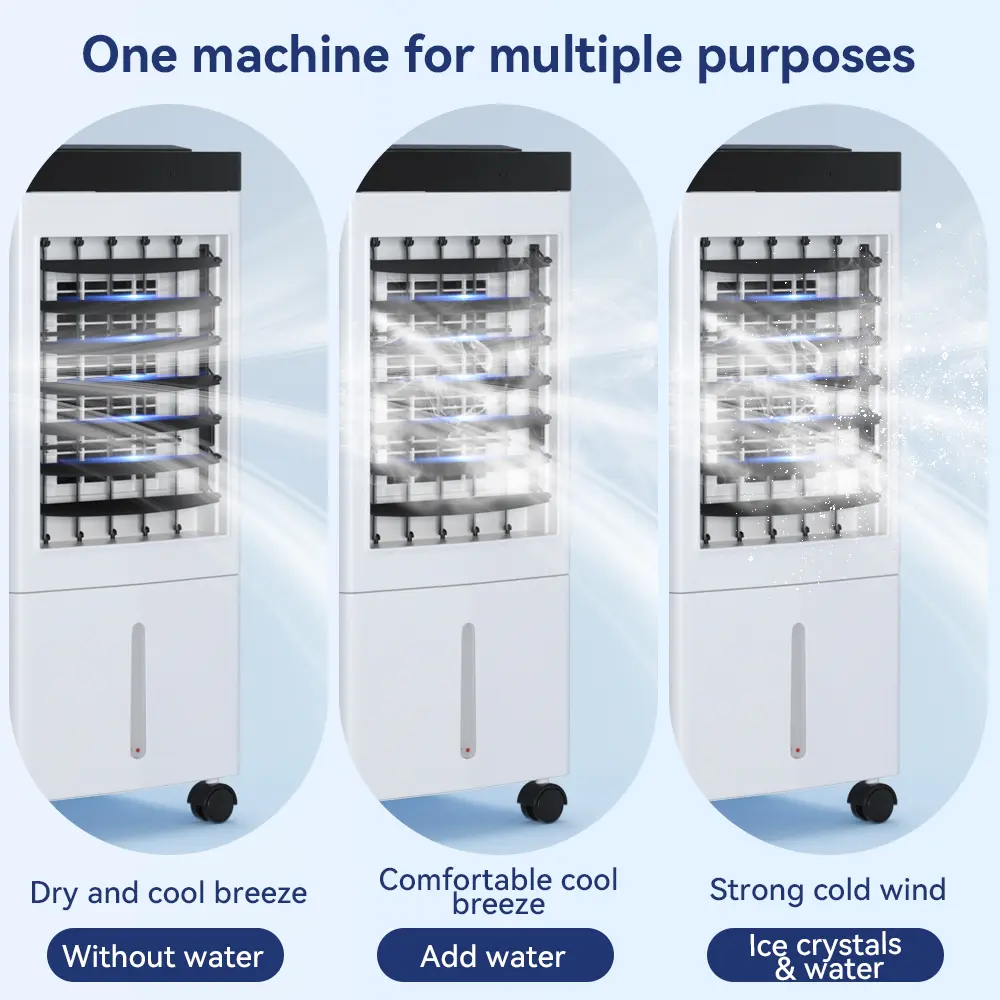 One machine for multiple purposes

Dry and cool breeze

Without water

Comfortable cool breeze

Add water

Strong cold wind

Ice crystals & water