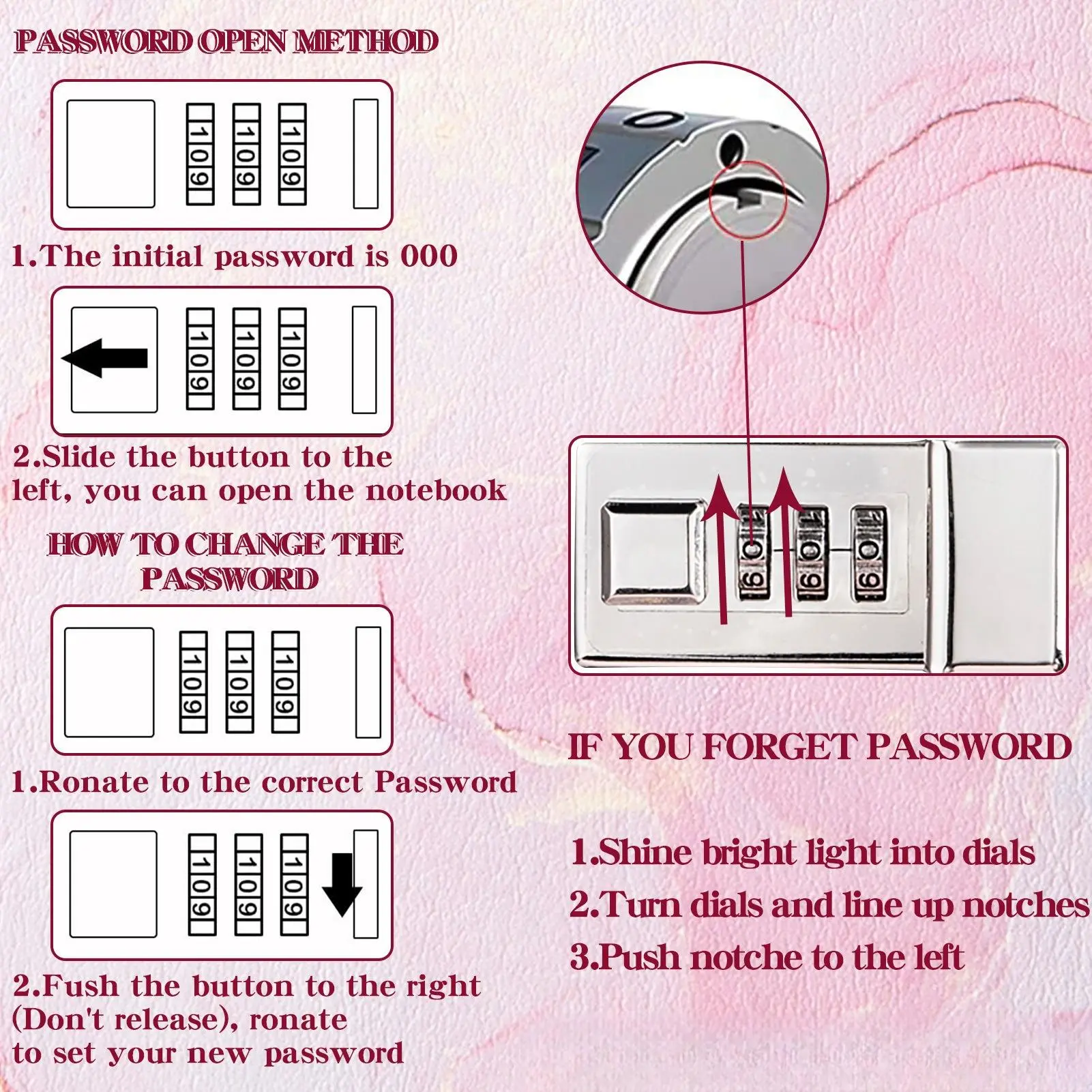 PASSWORD OPEN METHOD

1 0 9 1 0 9 1 0 9

1.The initial password is 000

1 0 9 1 0 9 1 0 9

2.Slide the button to the left, you can open the notebook

HOW TO CHANGE THE PASSWORD

1 0 9 1 0 9 1 0 9

1.Ronate to the correct Password

1 0 9 1 0 9 1 0 9

2.Fush the button to the right (Don't release), ronate to set your new password

IF YOU FORGET PASSWORD

1.Shine bright light into dials

2.Turn dials and line up notches

3.Push notche to the left