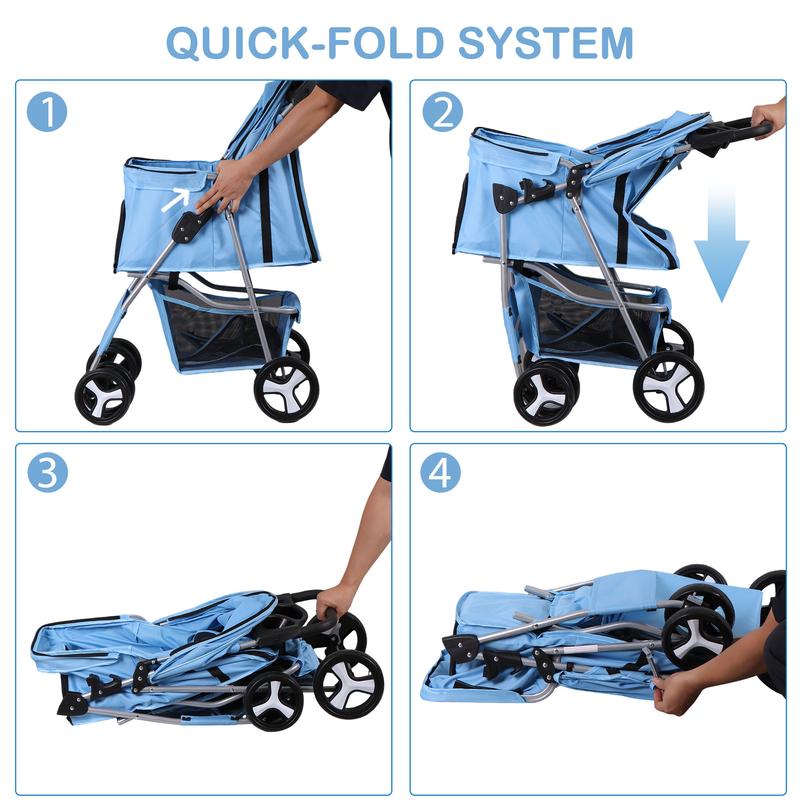 QUICK-FOLD SYSTEM

1

2

3

4