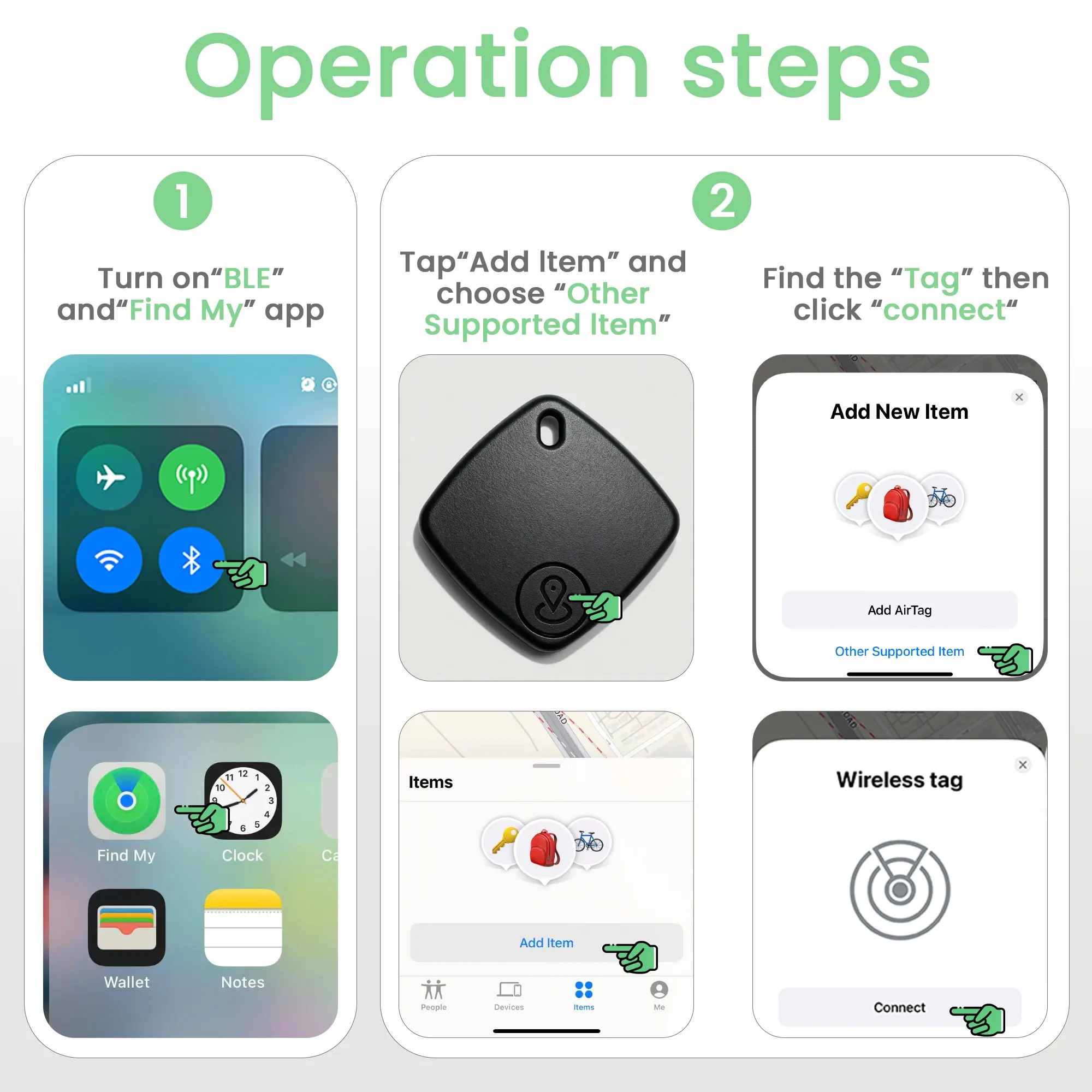 Operation steps

1

Turn on“BLE” and“Find My” app

Find My
Clock
Ca
Wallet
Notes

2

Tap“Add Item” and choose “Other Supported Item”

Items

Add Item

People
Devices
Items
Me

Find the “Tag” then click “connect“

Add New Item

Add AirTag
Other Supported Item

Wireless tag

Connect