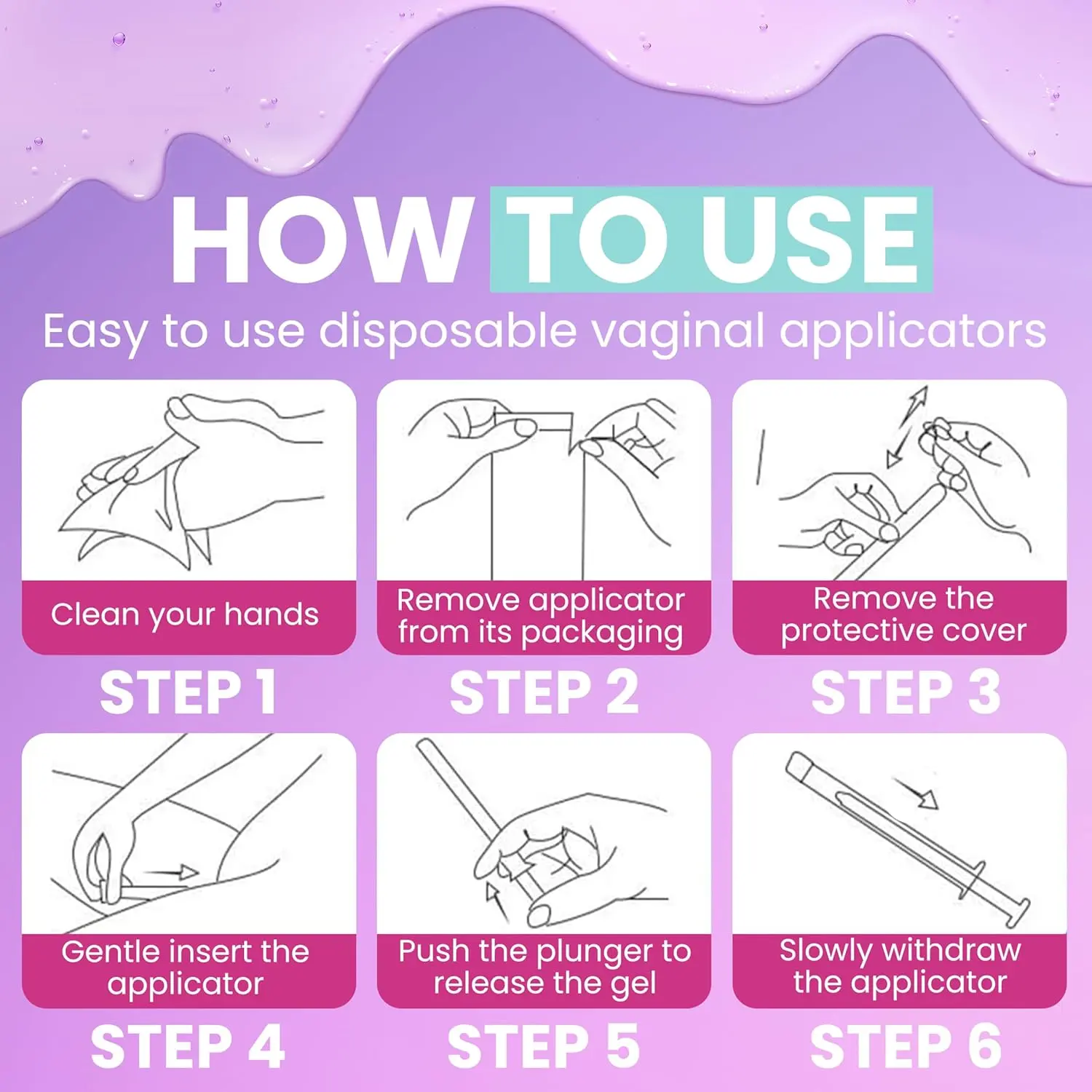 HOW TO USE

Easy to use disposable vaginal applicators

Clean your hands

STEP 1

Remove applicator from its packaging

STEP 2

Remove the protective cover

STEP 3

Gentle insert the applicator

STEP 4

Push the plunger to release the gel

STEP 5

Slowly withdraw the applicator

STEP 6