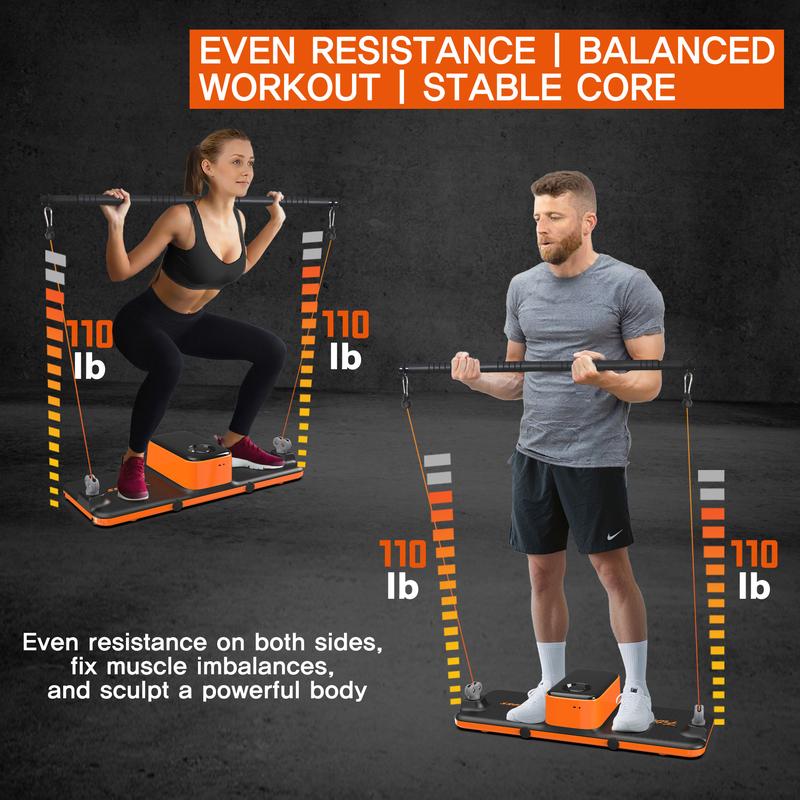 EVEN RESISTANCE | BALANCED WORKOUT | STABLE CORE

110 lb

110 lb

110 lb

110 lb

Even resistance on both sides, fix muscle imbalances, and sculpt a powerful body