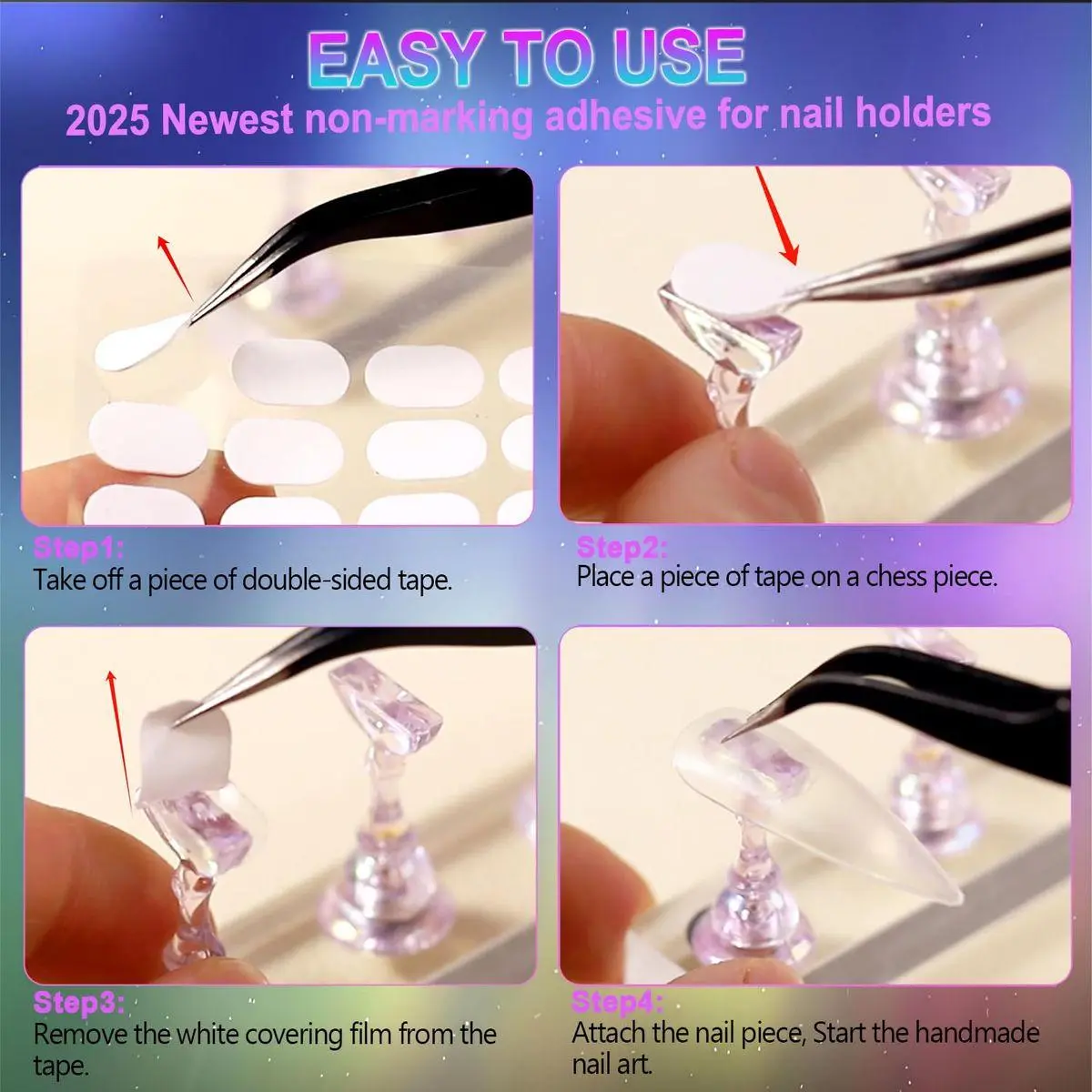 EASY TO USE

2025 Newest non-marking adhesive for nail holders

Step1:
Take off a piece of double-sided tape.

Step2:
Place a piece of tape on a chess piece.

Step3:
Remove the white covering film from the tape.

Step4:
Attach the nail piece, Start the handmade nail art.