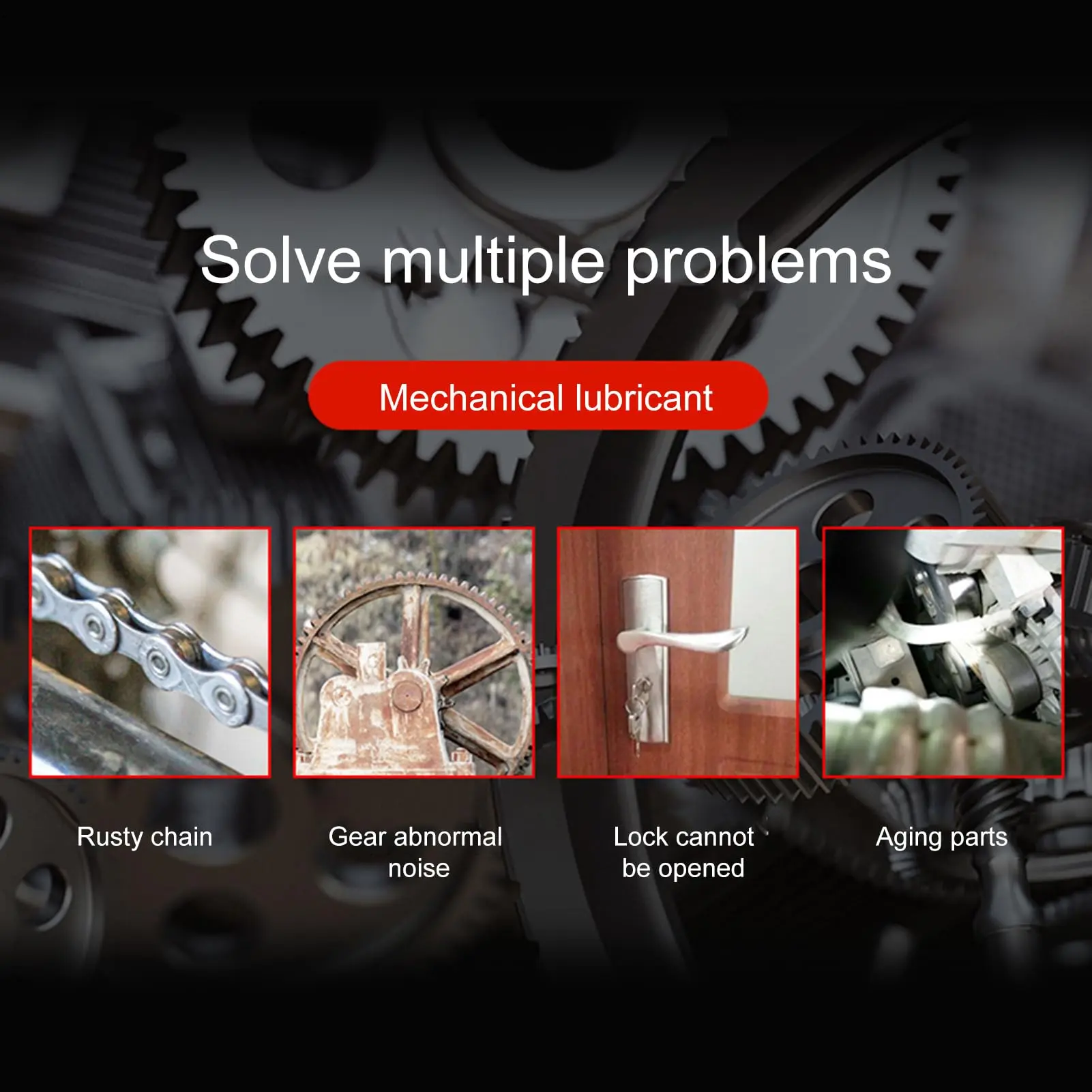 Solve multiple problems

Mechanical lubricant

Rusty chain

Gear abnormal noise

Lock cannot be opened

Aging parts