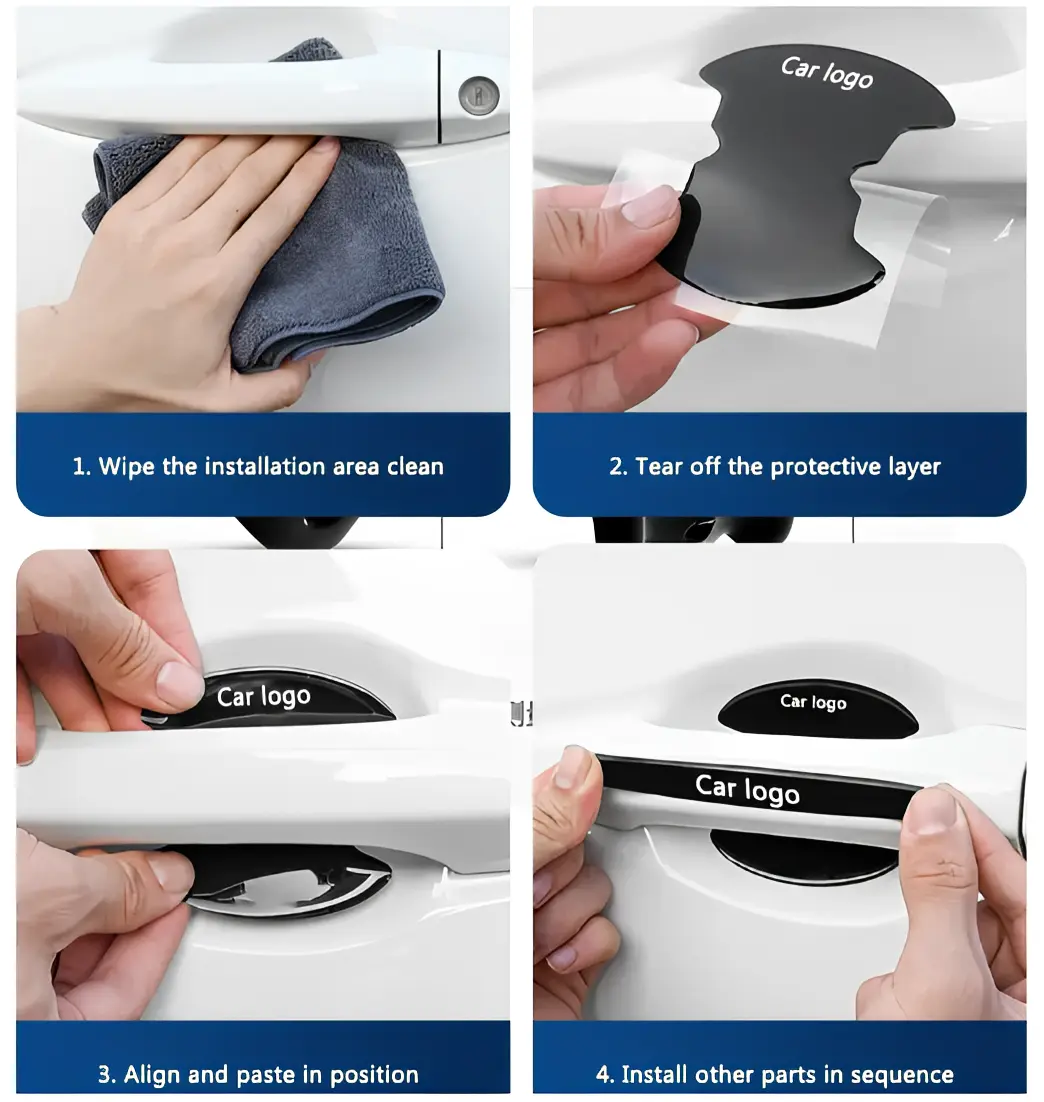 1. Wipe the installation area clean

Car logo

2. Tear off the protective layer

Car logo

3. Align and paste in position

Car logo

Car logo

4. Install other parts in sequence