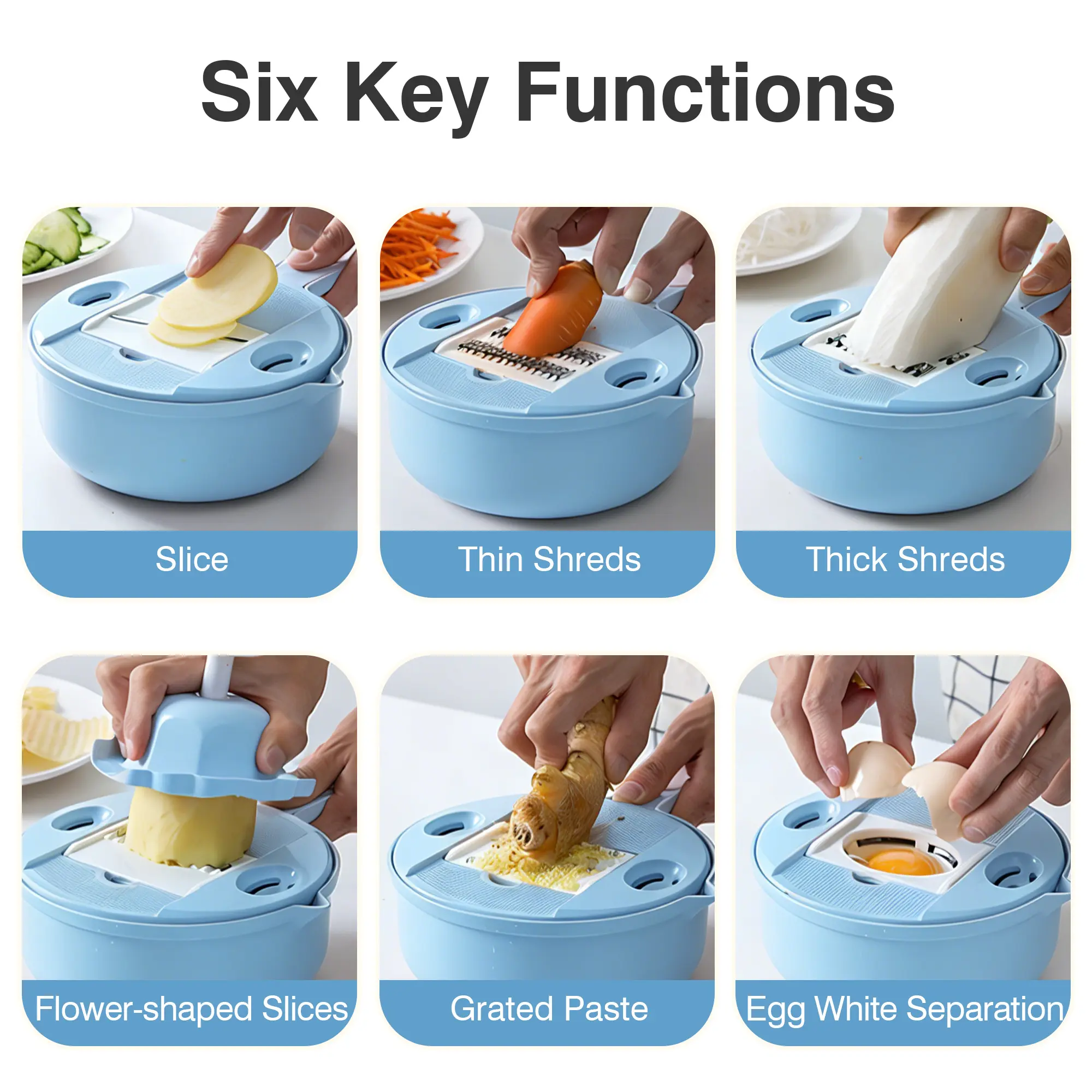 Six Key Functions

Slice

Thin Shreds

Thick Shreds

Flower-shaped Slices

Grated Paste

Egg White Separation