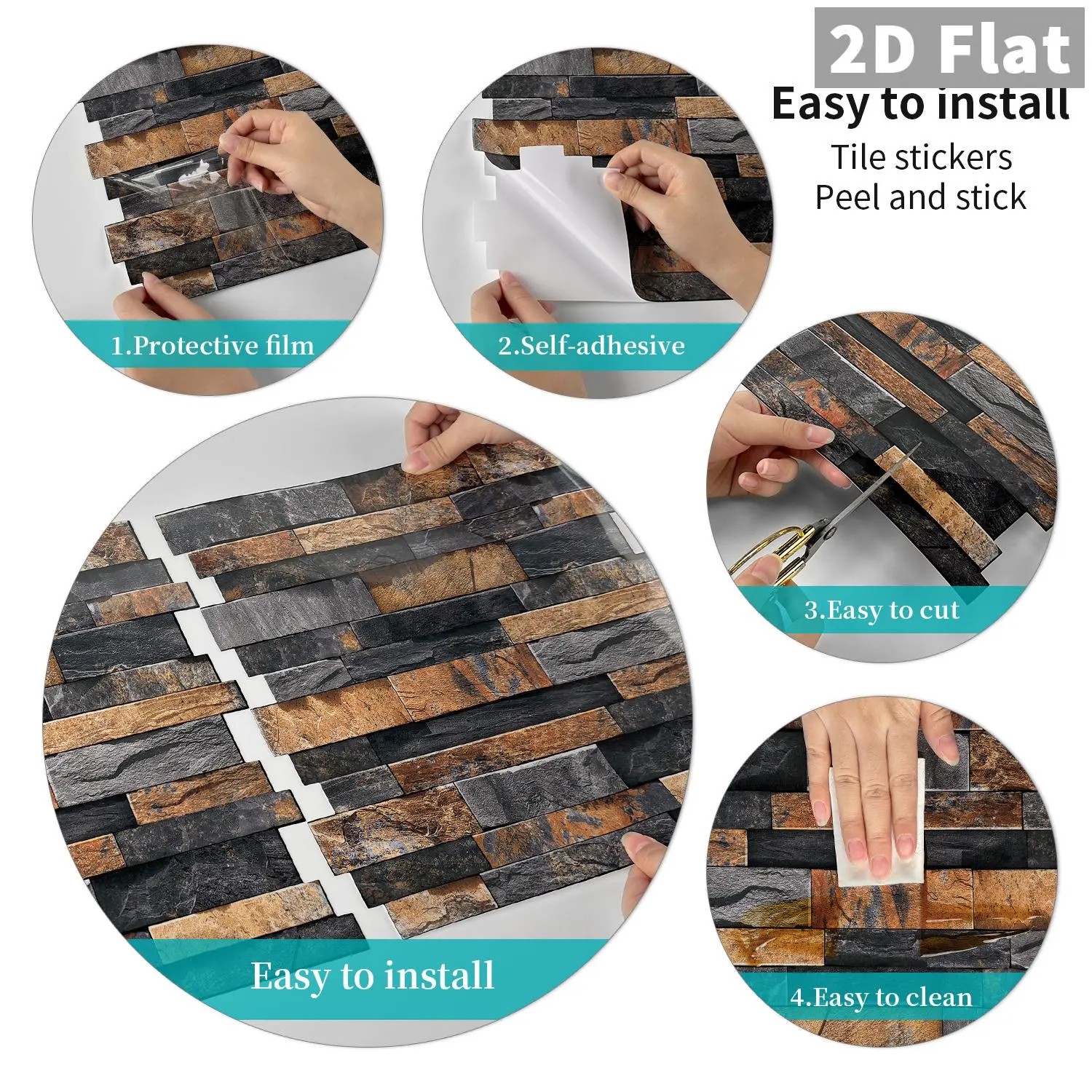 2D Flat
Easy to install
Tile stickers
Peel and stick

1.Protective film

2.Self-adhesive

3.Easy to cut

Easy to install

4.Easy to clean