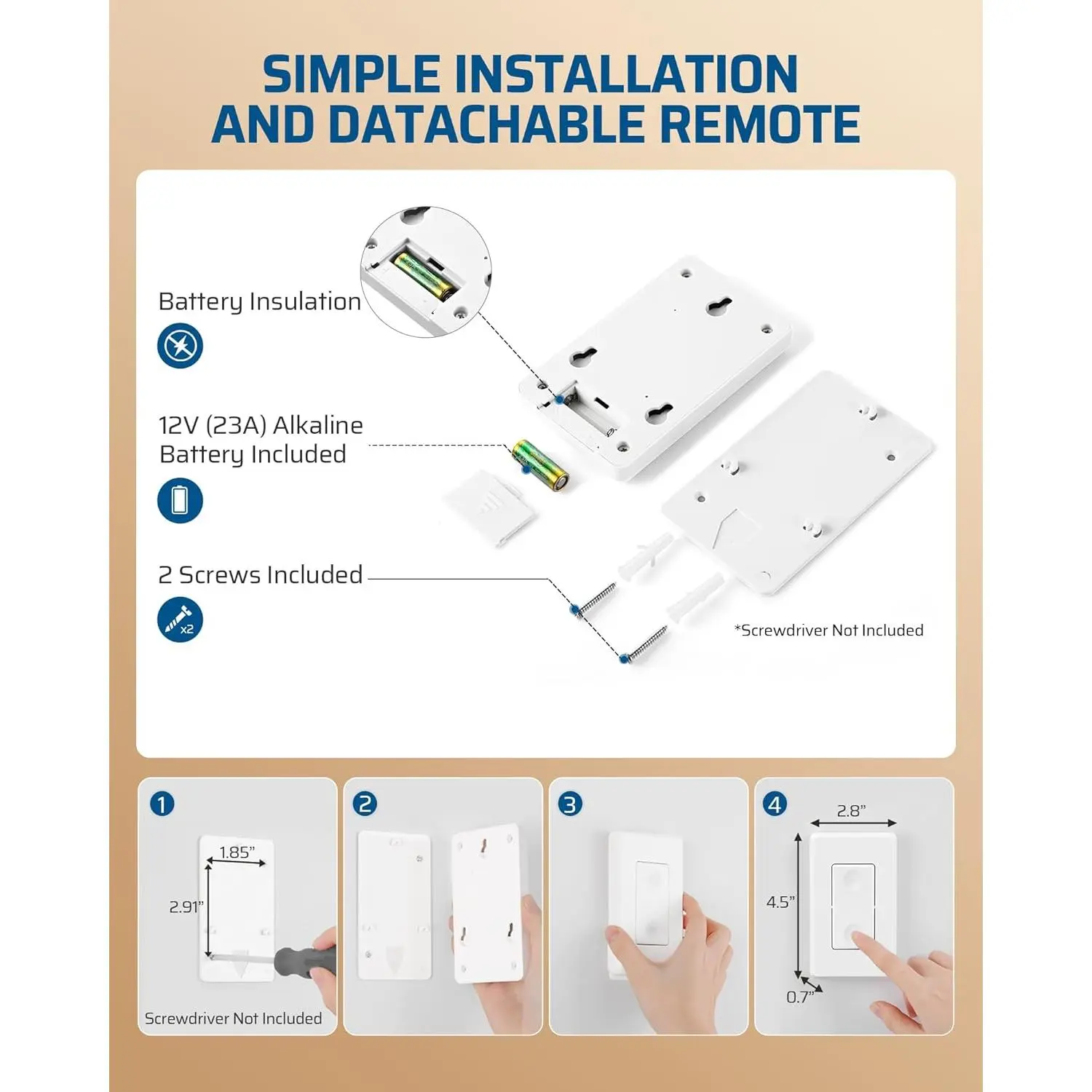 SIMPLE INSTALLATION AND DATACHABLE REMOTE

Battery Insulation

12V (23A) Alkaline Battery Included

2 Screws Included

x2

*Screwdriver Not Included

1

1.85"

2.91"

Screwdriver Not Included

2

3

4

2.8"

4.5"

0.7"