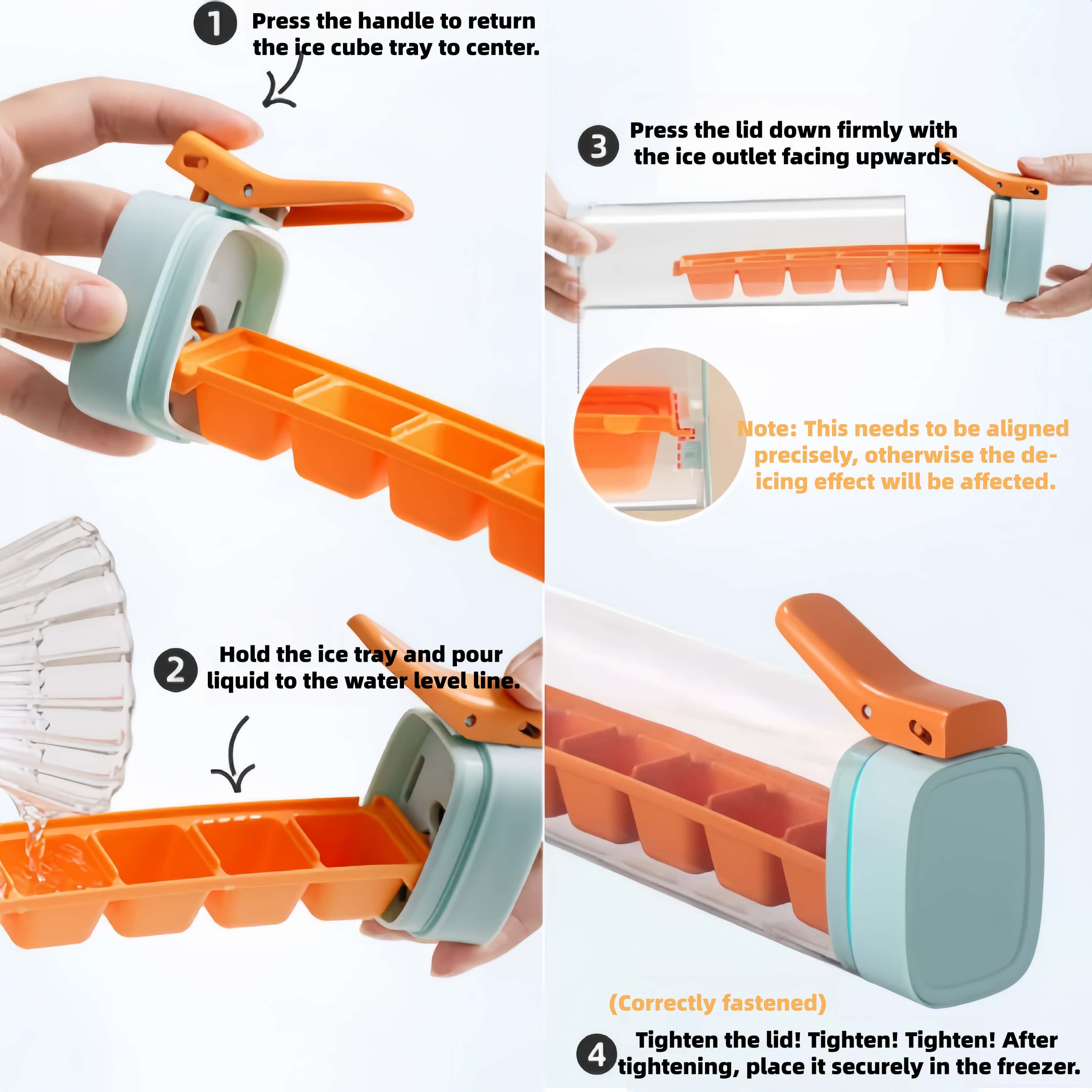 1 Press the handle to return the ice cube tray to center.

2 Hold the ice tray and pour liquid to the water level line.

3 Press the lid down firmly with the ice outlet facing upwards.

Note: This needs to be aligned precisely, otherwise the de-icing effect will be affected.

(Correctly fastened)

4 Tighten the lid! Tighten! Tighten! After tightening, place it securely in the freezer.