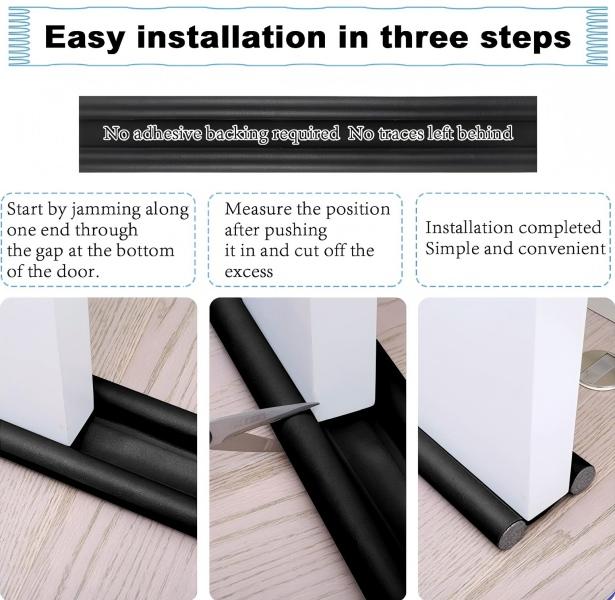 Easy installation in three steps

No adhesive backing required No traces left behind

Start by jamming along one end through the gap at the bottom of the door.

Measure the position after pushing it in and cut off the excess

Installation completed Simple and convenient