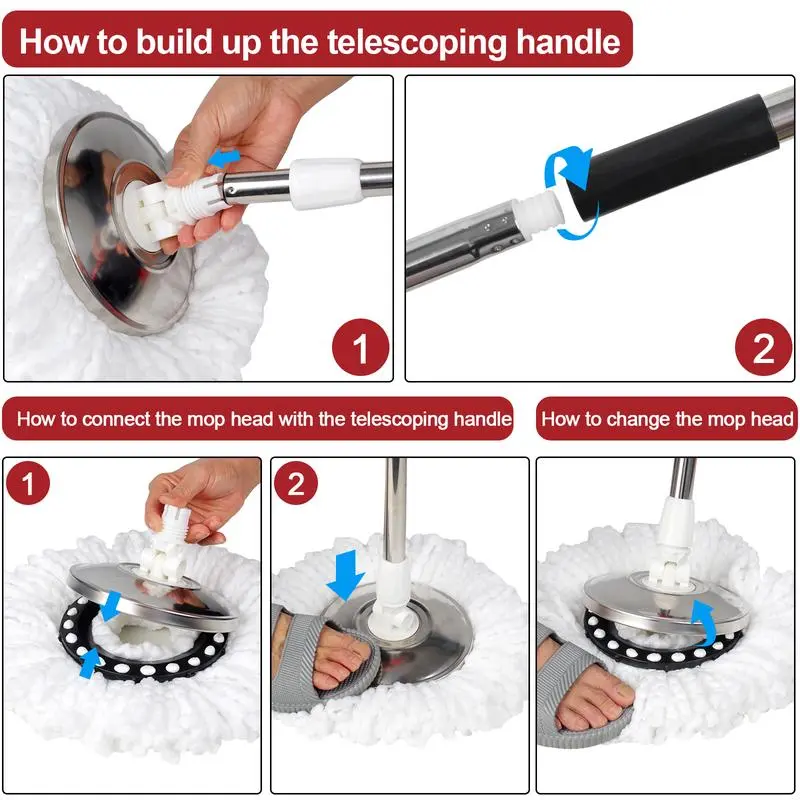 How to build up the telescoping handle

1

2

How to connect the mop head with the telescoping handle

How to change the mop head

1

2