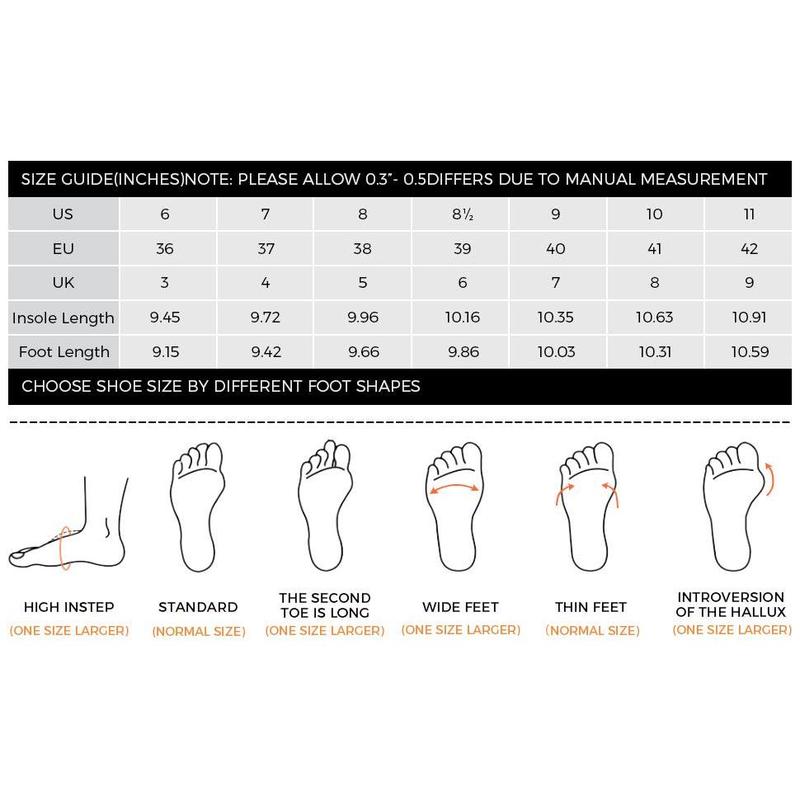 SIZE GUIDE(INCHES)NOTE: PLEASE ALLOW 0.3"- 0.5DIFFERS DUE TO MANUAL MEASUREMENT

| US | 6 | 7 | 8 | 8½ | 9 | 10 | 11 |
|---|---|---|---|---|---|---|---|
| EU | 36 | 37 | 38 | 39 | 40 | 41 | 42 |
| UK | 3 | 4 | 5 | 6 | 7 | 8 | 9 |
| Insole Length | 9.45 | 9.72 | 9.96 | 10.16 | 10.35 | 10.63 | 10.91 |
| Foot Length | 9.15 | 9.42 | 9.66 | 9.86 | 10.03 | 10.31 | 10.59 |

CHOOSE SHOE SIZE BY DIFFERENT FOOT SHAPES

HIGH INSTEP
(ONE SIZE LARGER)

STANDARD
(NORMAL SIZE)

THE SECOND TOE IS LONG
(ONE SIZE LARGER)

WIDE FEET
(ONE SIZE LARGER)

THIN FEET
(NORMAL SIZE)

INTROVERSION OF THE HALLUX
(ONE SIZE LARGER)