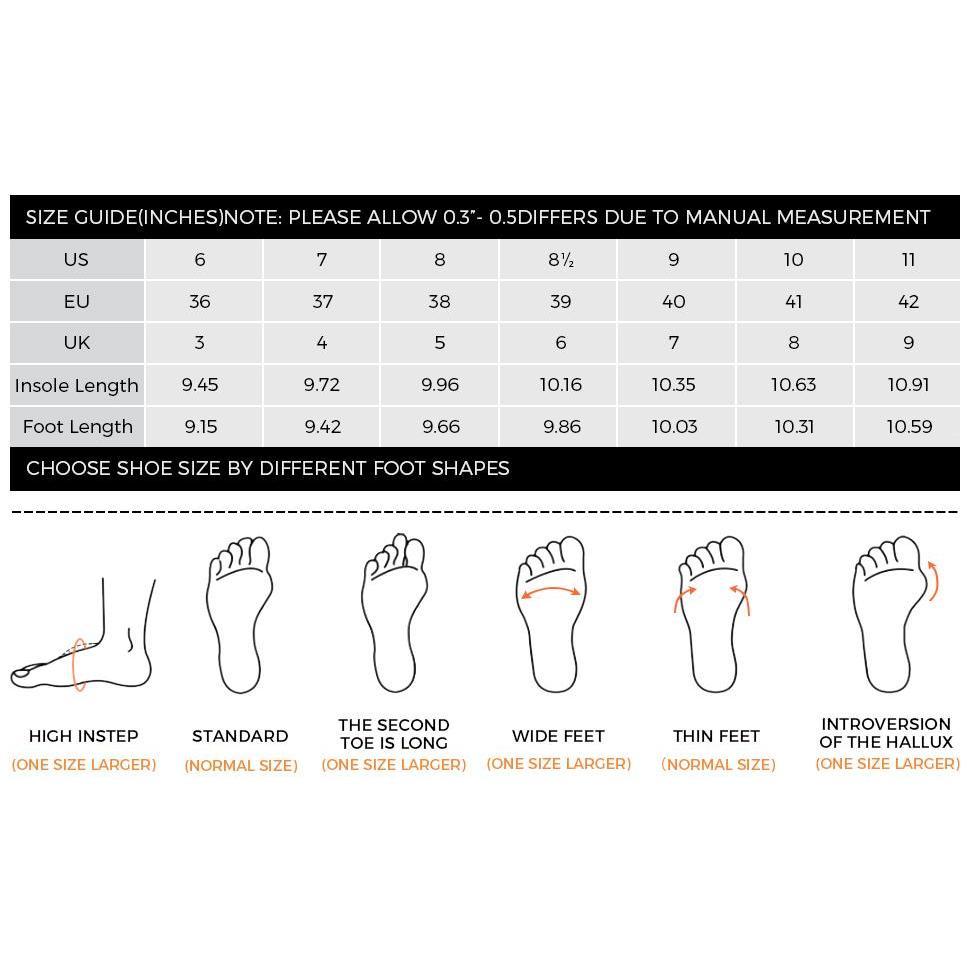 SIZE GUIDE(INCHES)NOTE: PLEASE ALLOW 0.3"- 0.5DIFFERS DUE TO MANUAL MEASUREMENT

| US | 6 | 7 | 8 | 8½ | 9 | 10 | 11 |
|---|---|---|---|---|---|---|---|
| EU | 36 | 37 | 38 | 39 | 40 | 41 | 42 |
| UK | 3 | 4 | 5 | 6 | 7 | 8 | 9 |
| Insole Length | 9.45 | 9.72 | 9.96 | 10.16 | 10.35 | 10.63 | 10.91 |
| Foot Length | 9.15 | 9.42 | 9.66 | 9.86 | 10.03 | 10.31 | 10.59 |

CHOOSE SHOE SIZE BY DIFFERENT FOOT SHAPES

HIGH INSTEP
(ONE SIZE LARGER)

STANDARD
(NORMAL SIZE)

THE SECOND TOE IS LONG
(ONE SIZE LARGER)

WIDE FEET
(ONE SIZE LARGER)

THIN FEET
(NORMAL SIZE)

INTROVERSION OF THE HALLUX
(ONE SIZE LARGER)