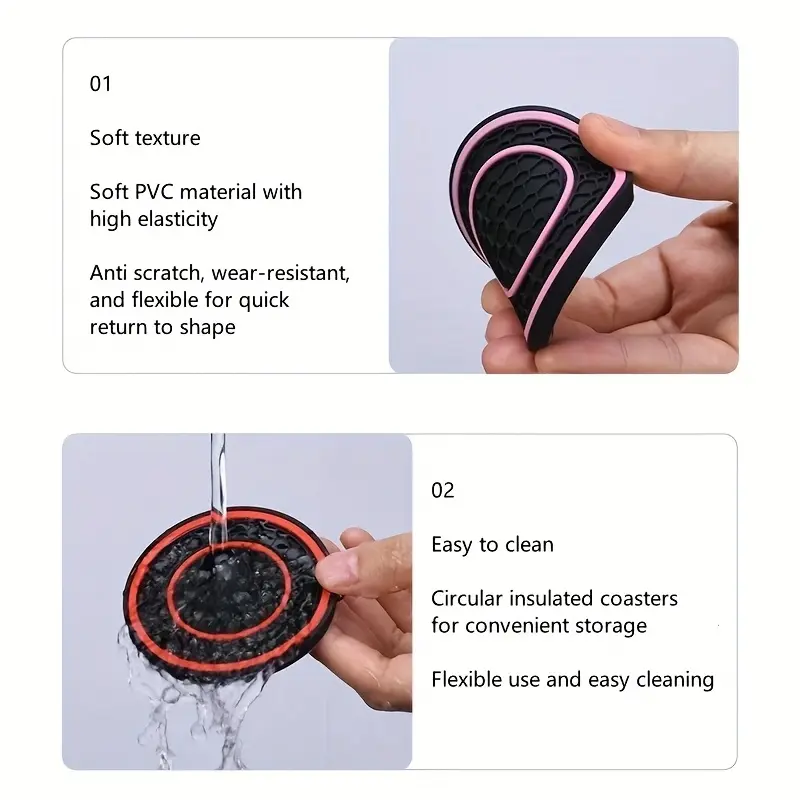 01

Soft texture

Soft PVC material with high elasticity

Anti scratch, wear-resistant, and flexible for quick return to shape

02

Easy to clean

Circular insulated coasters for convenient storage

Flexible use and easy cleaning