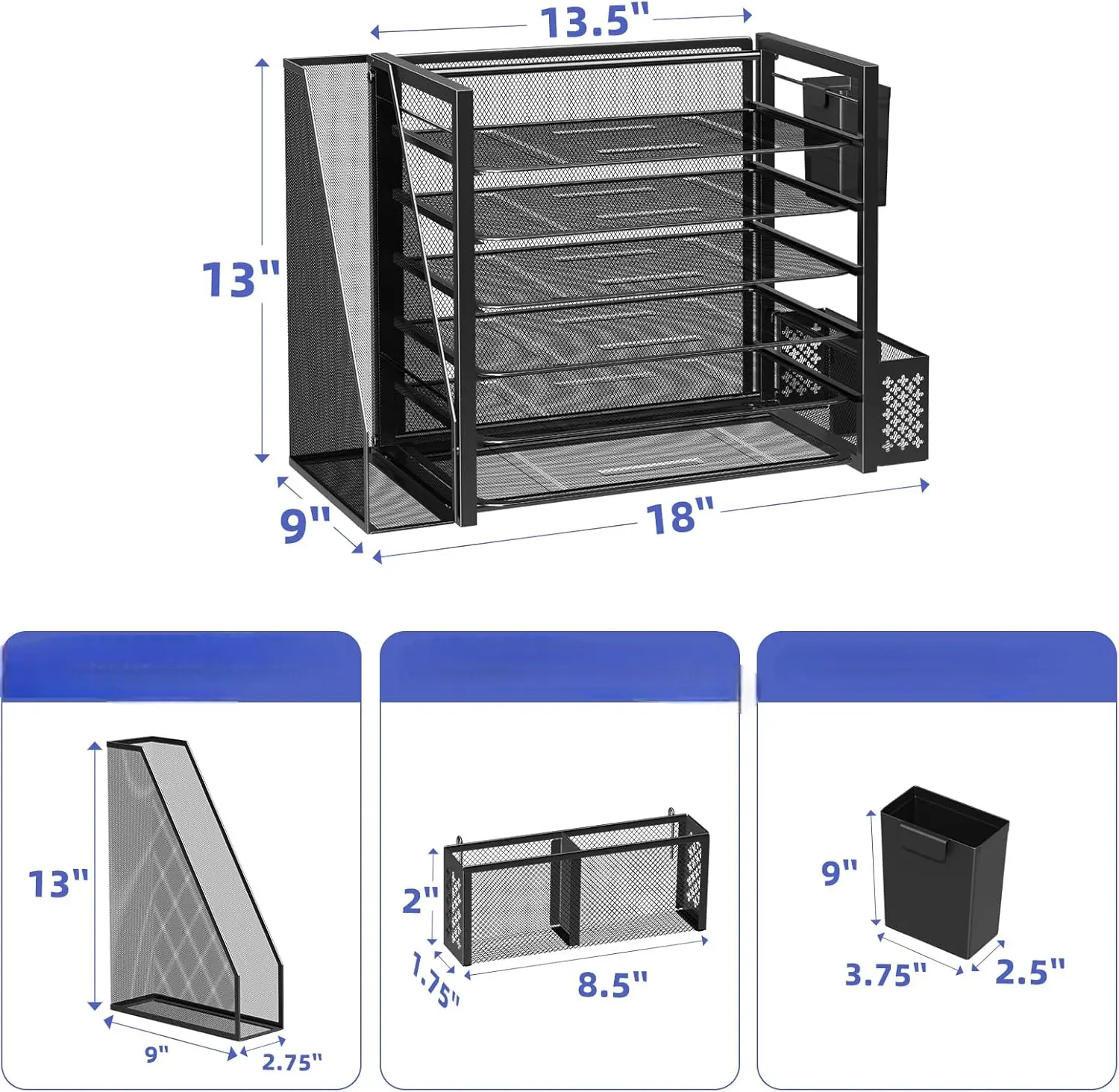 13.5"

13"

9"

18"

13"

9"

2.75"

2"

1.75"

8.5"

9"

3.75"

2.5"