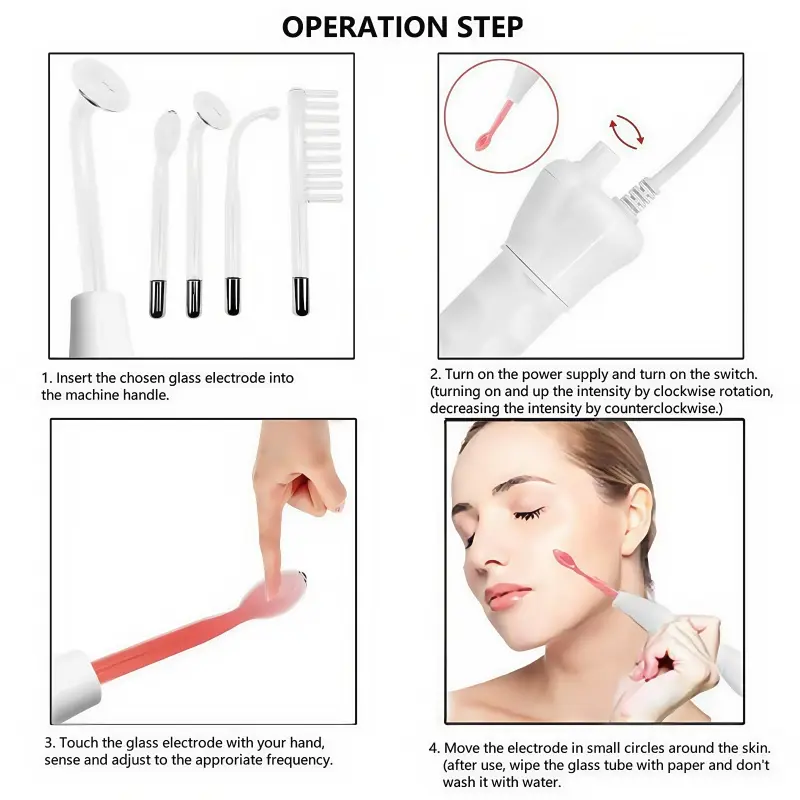 OPERATION STEP

1. Insert the chosen glass electrode into the machine handle.

2. Turn on the power supply and turn on the switch. (turning on and up the intensity by clockwise rotation, decreasing the intensity by counterclockwise.)

3. Touch the glass electrode with your hand, sense and adjust to the approriate frequency.

4. Move the electrode in small circles around the skin. (after use, wipe the glass tube with paper and don't wash it with water.